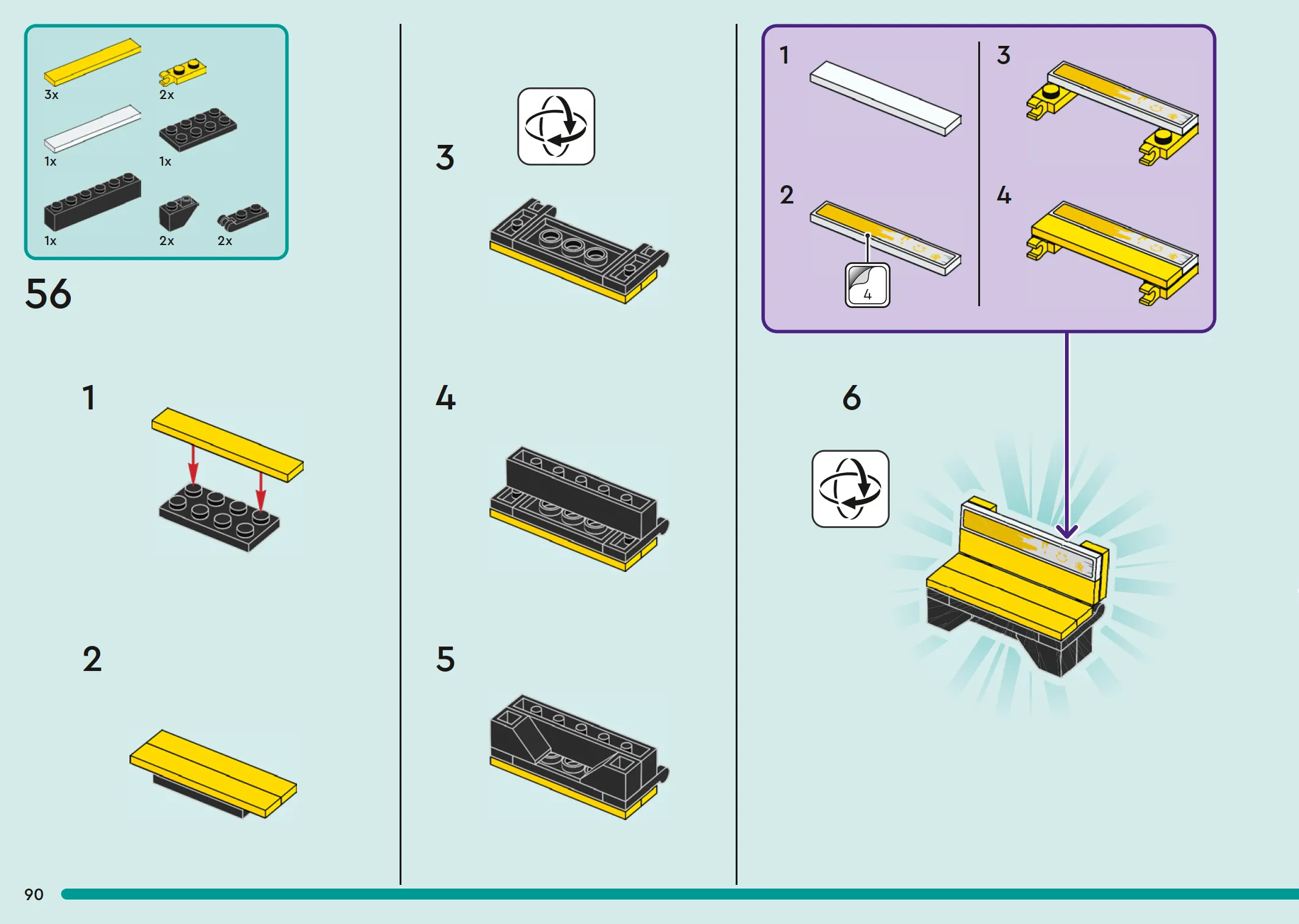 3x
2x
1x
1x
1x
2x
2x

56

1

2

3

4

5

1

2

4

3

4

6

90