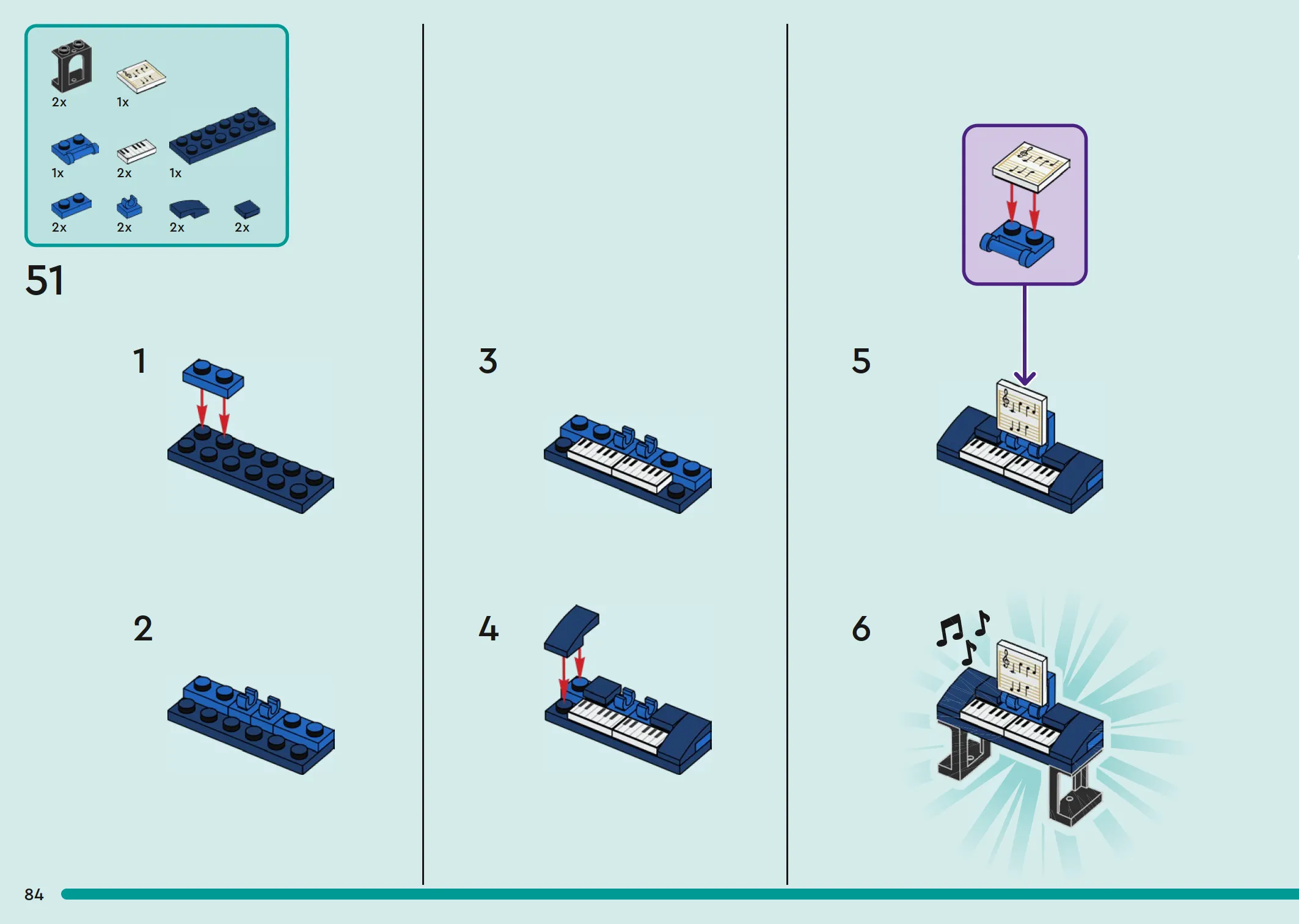 2x
1x
1x
2x
1x
2x
2x
2x
2x

51

1

2

3

4

5

6

84