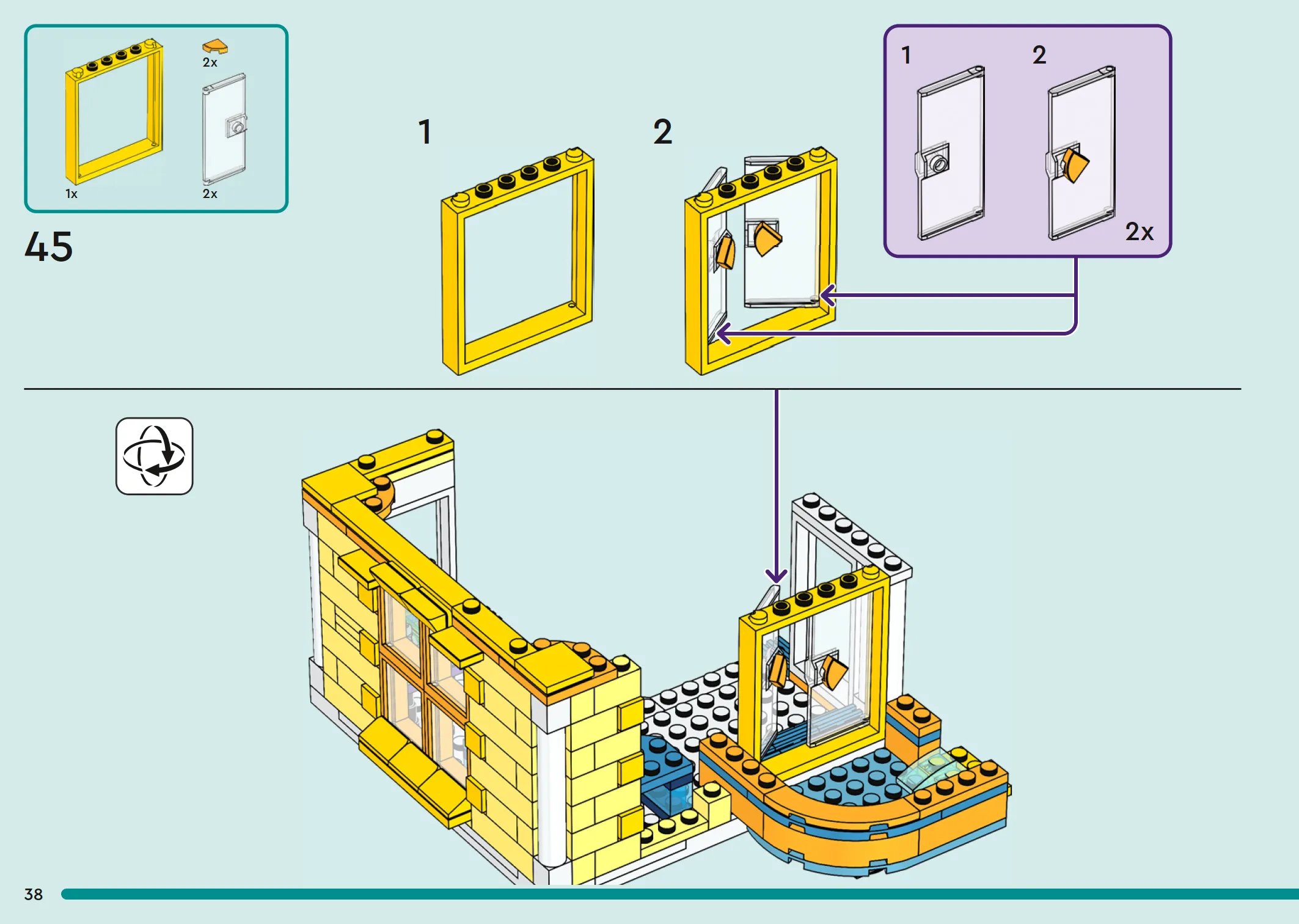 2x
1x
2x

45

1

2

1
2
2x

38