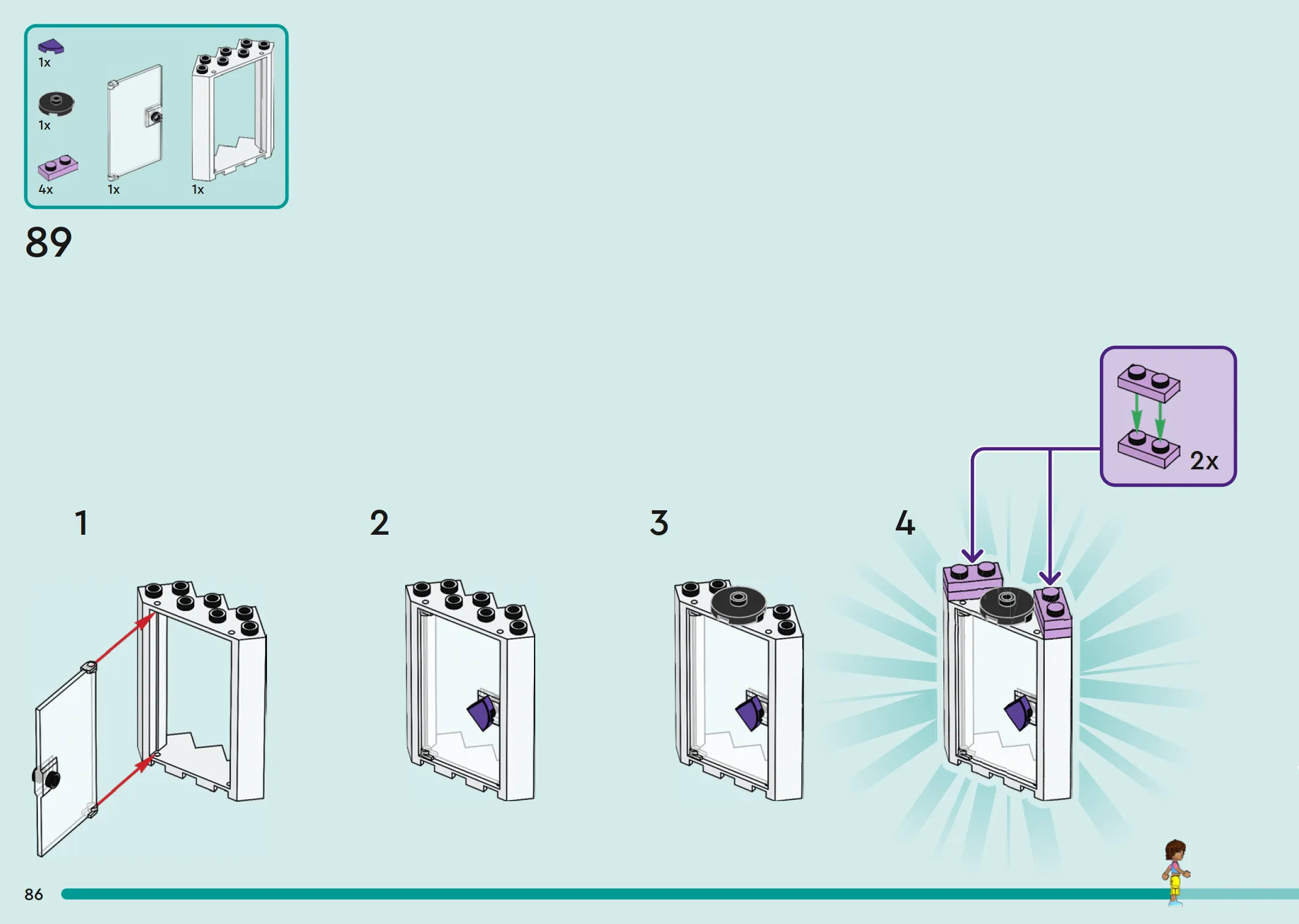 1x
1x
4x
1x
1x

89

2x

1

2

3

4

86