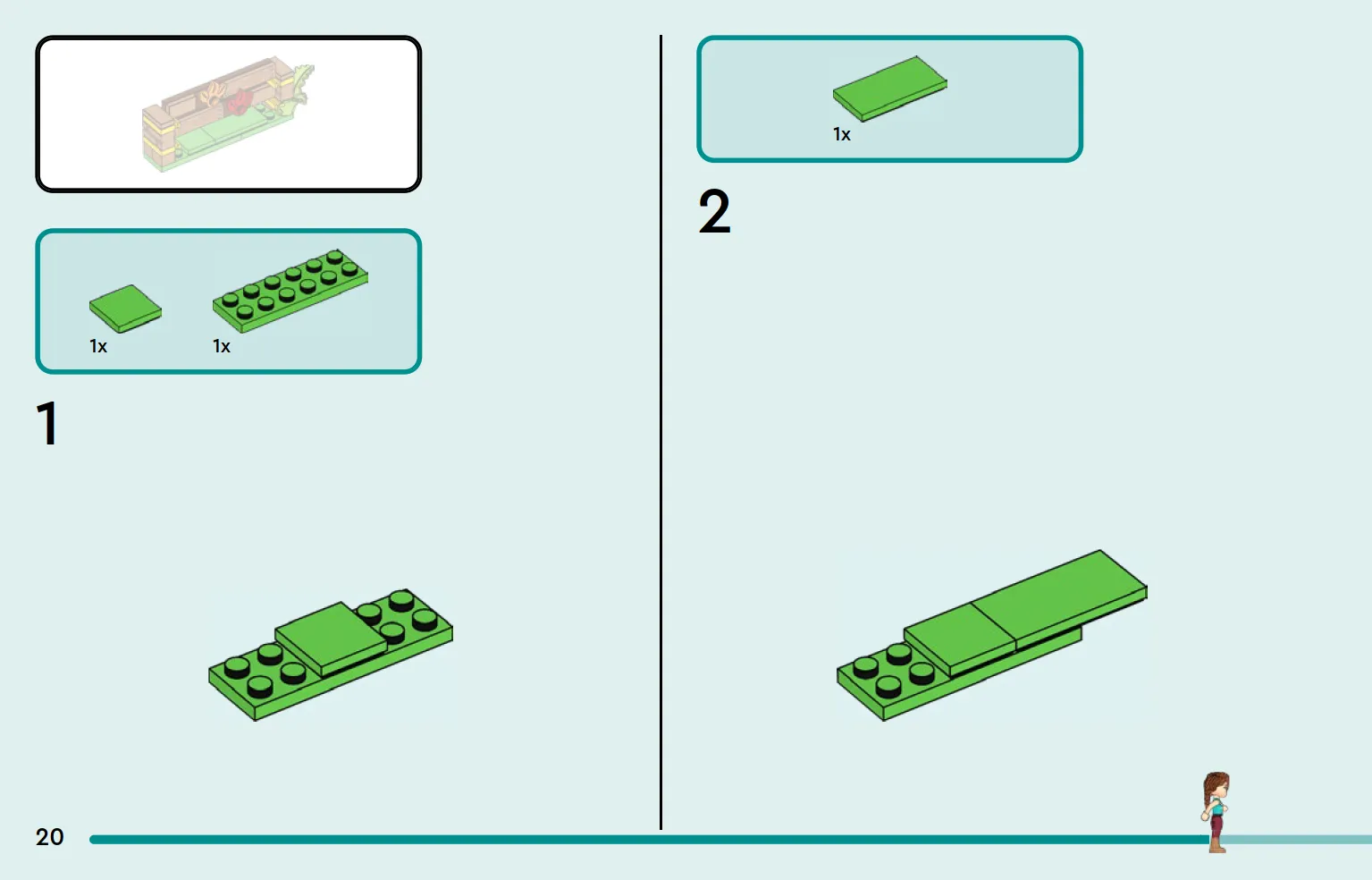 1x 1x

1

1x

2

20