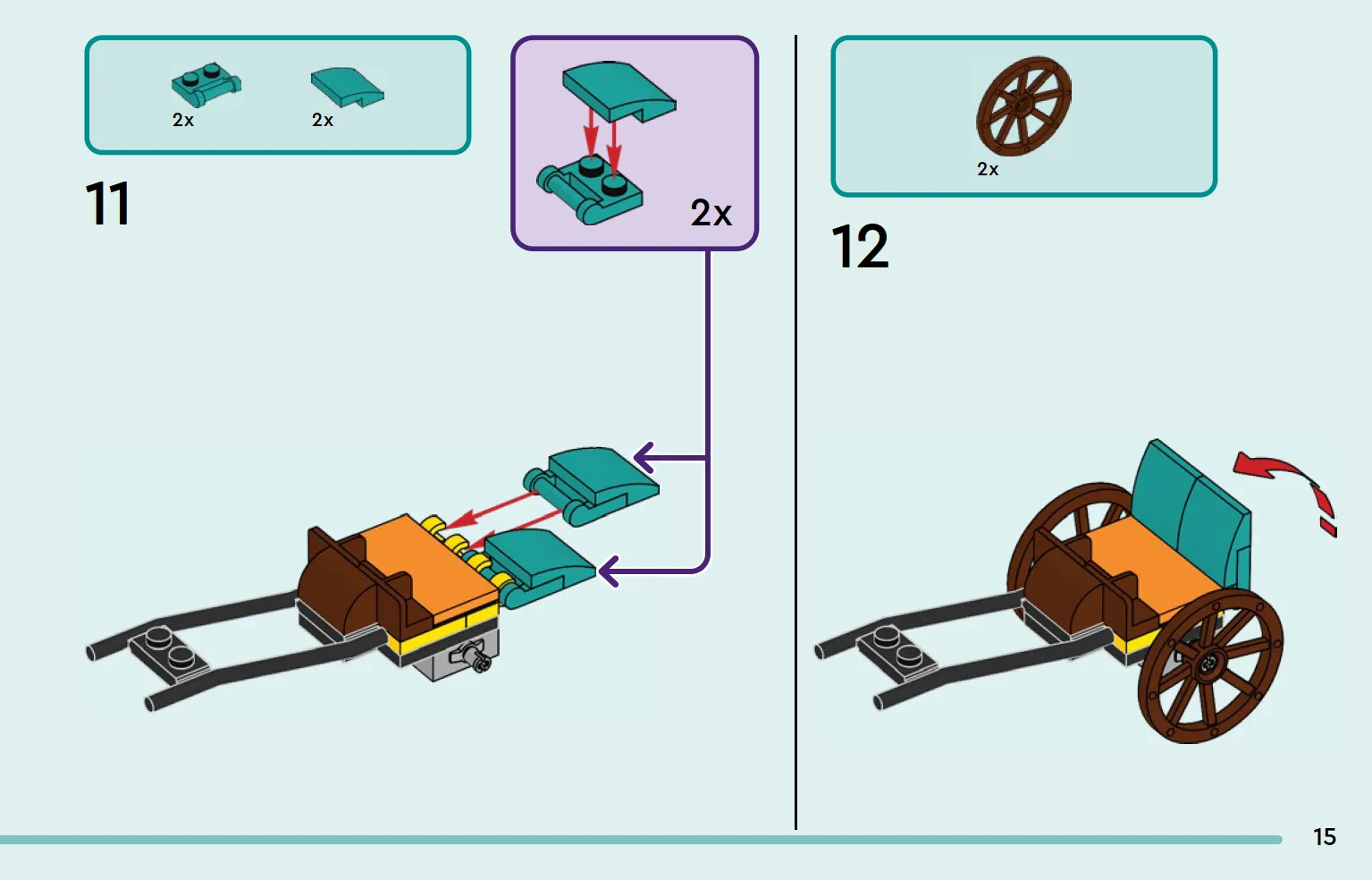 2x 2x

11

2x

2x

12

15