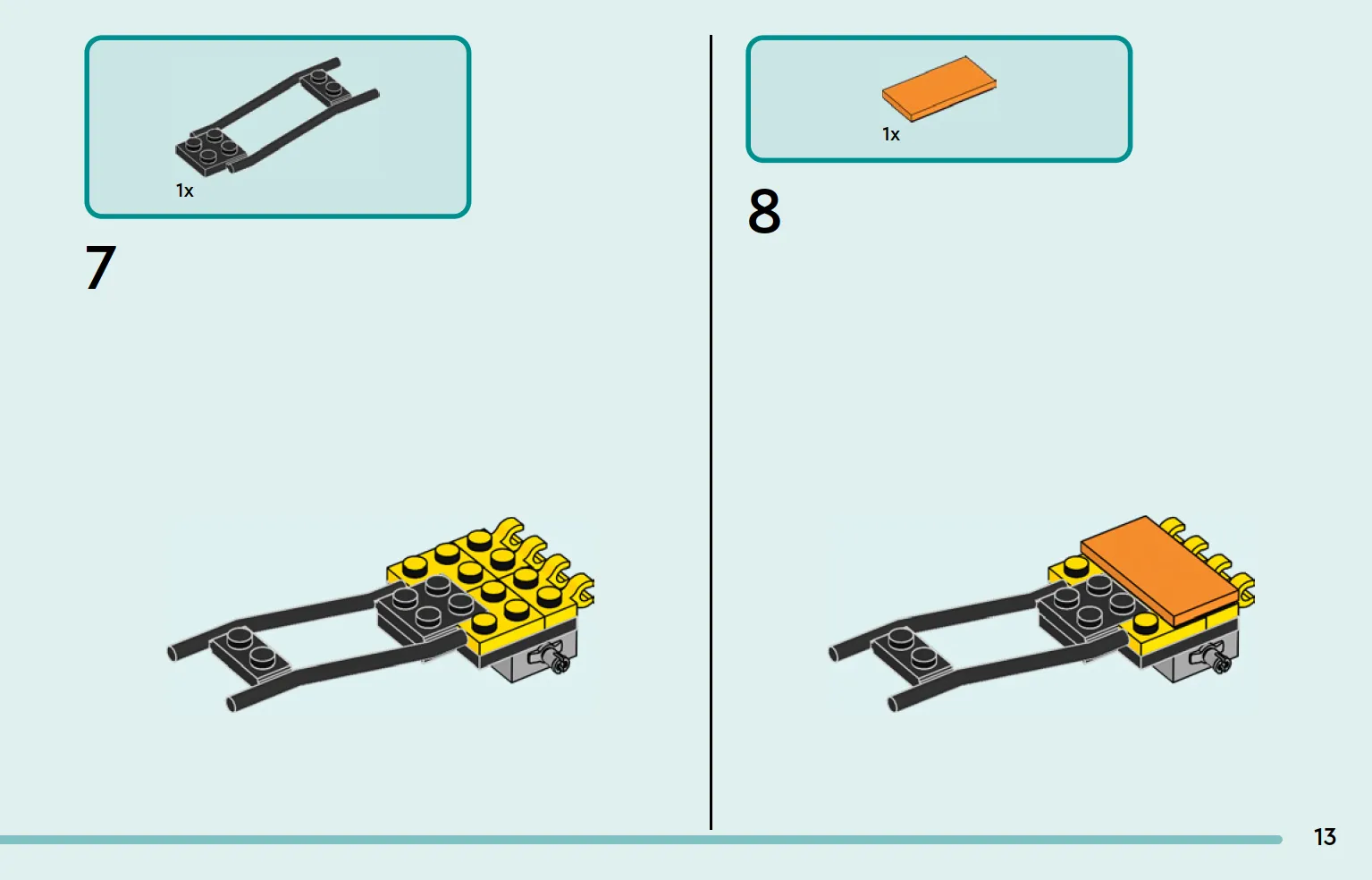 1x

7

1x

8

13