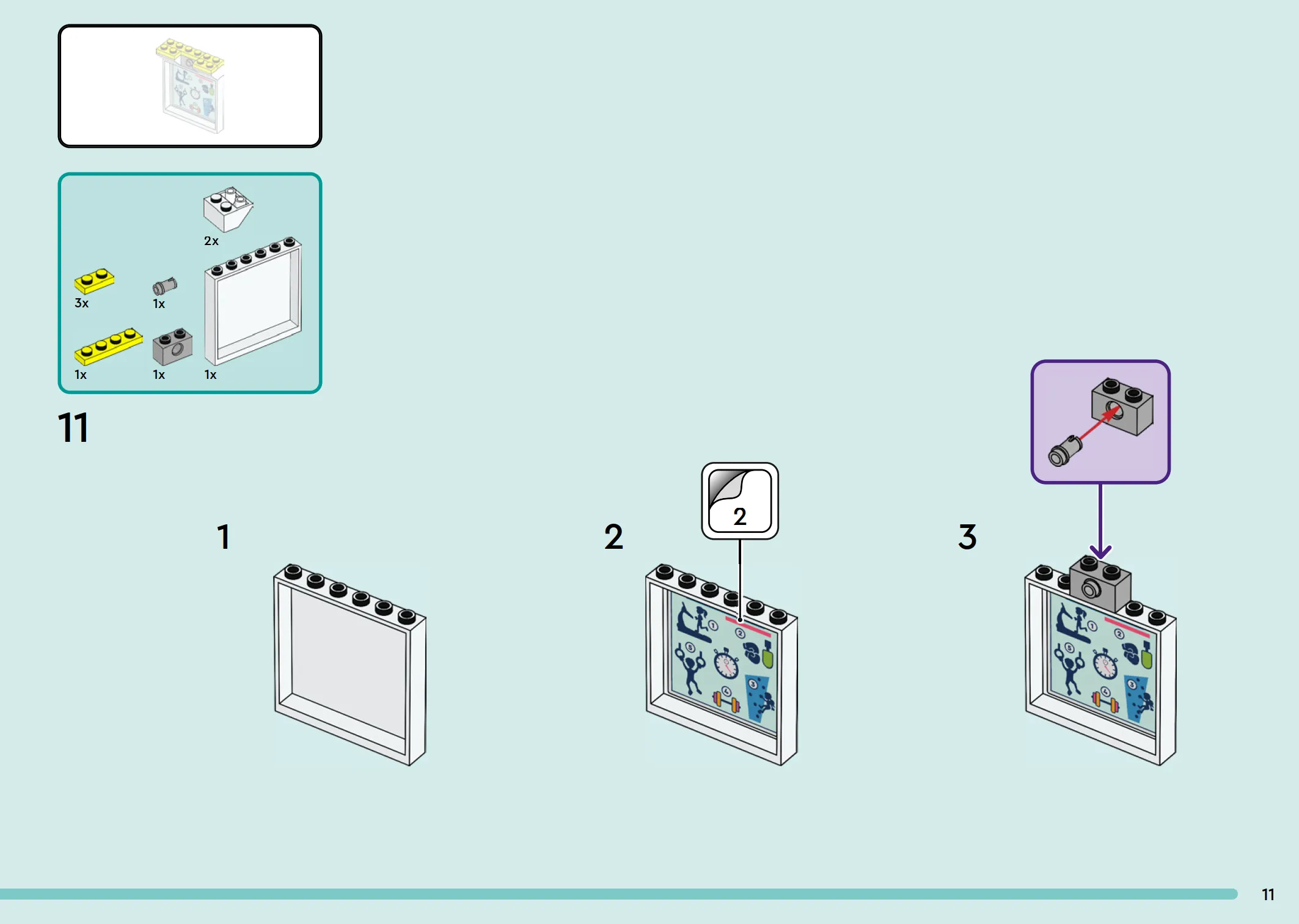 2x

3x

1x

1x

1x

1x

11

1

2

2

3

11