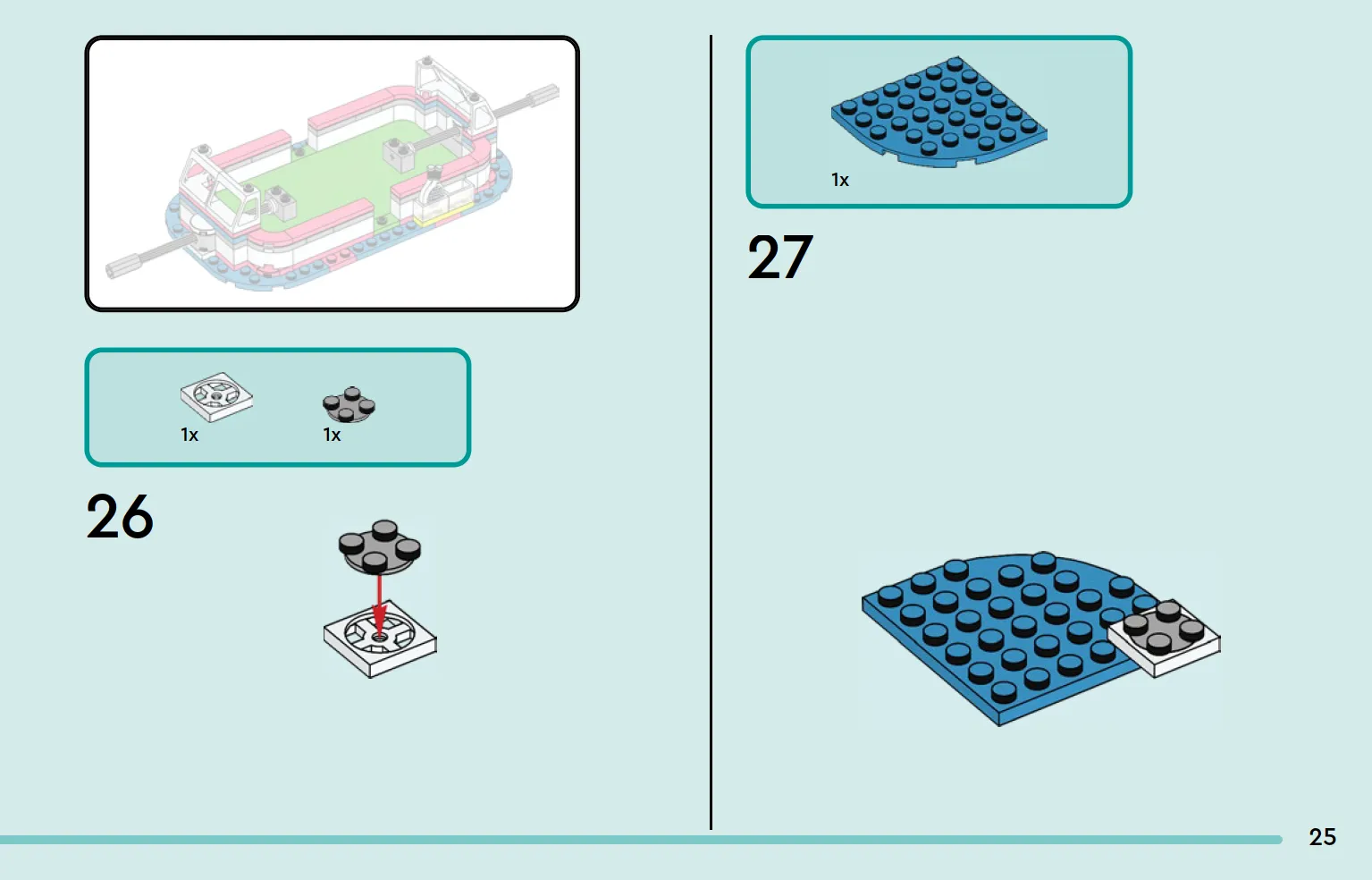 1x
1x

26

1x

27

25