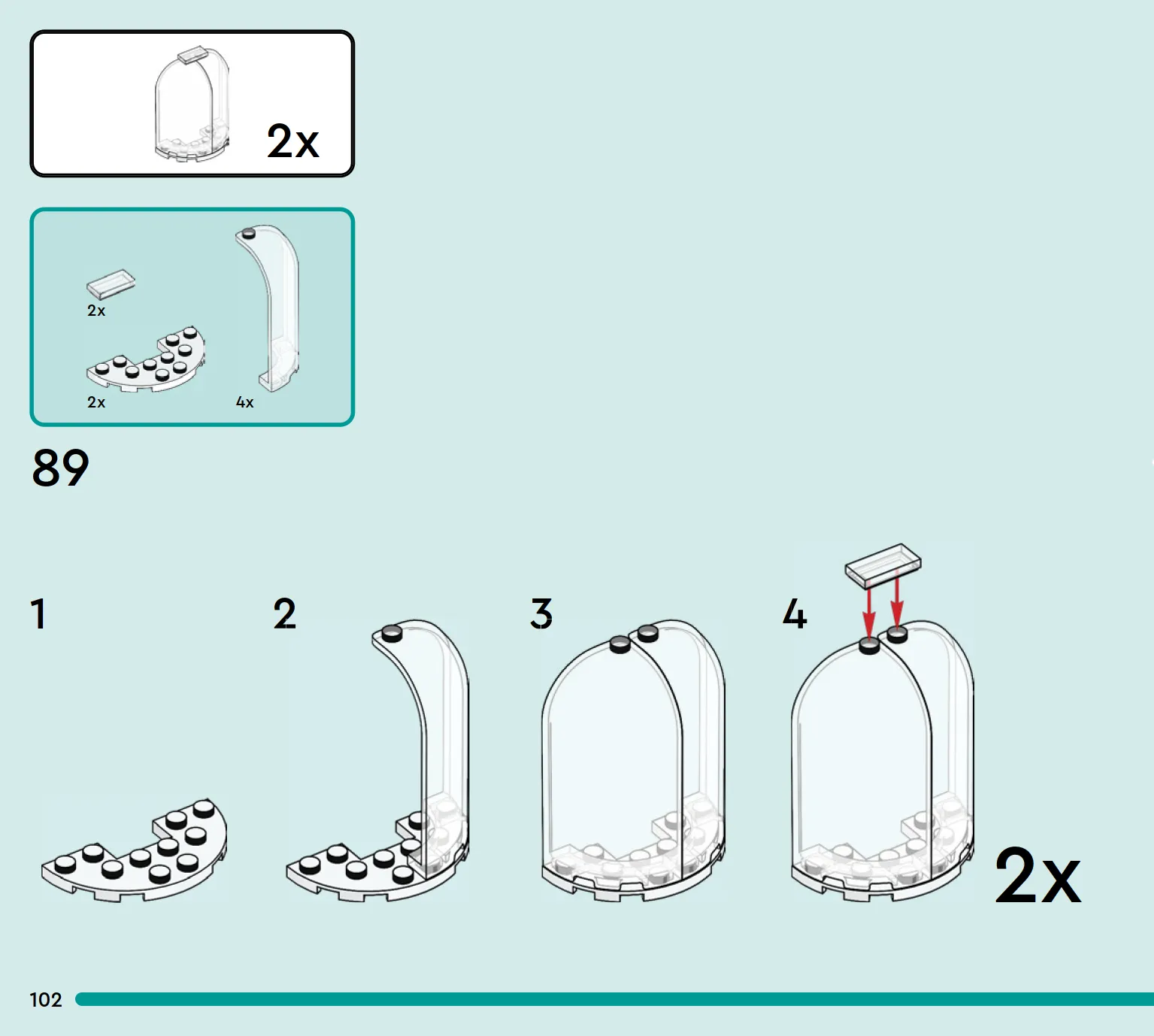 2x

2x

2x

4x

89

1

2

3

4

2x

102