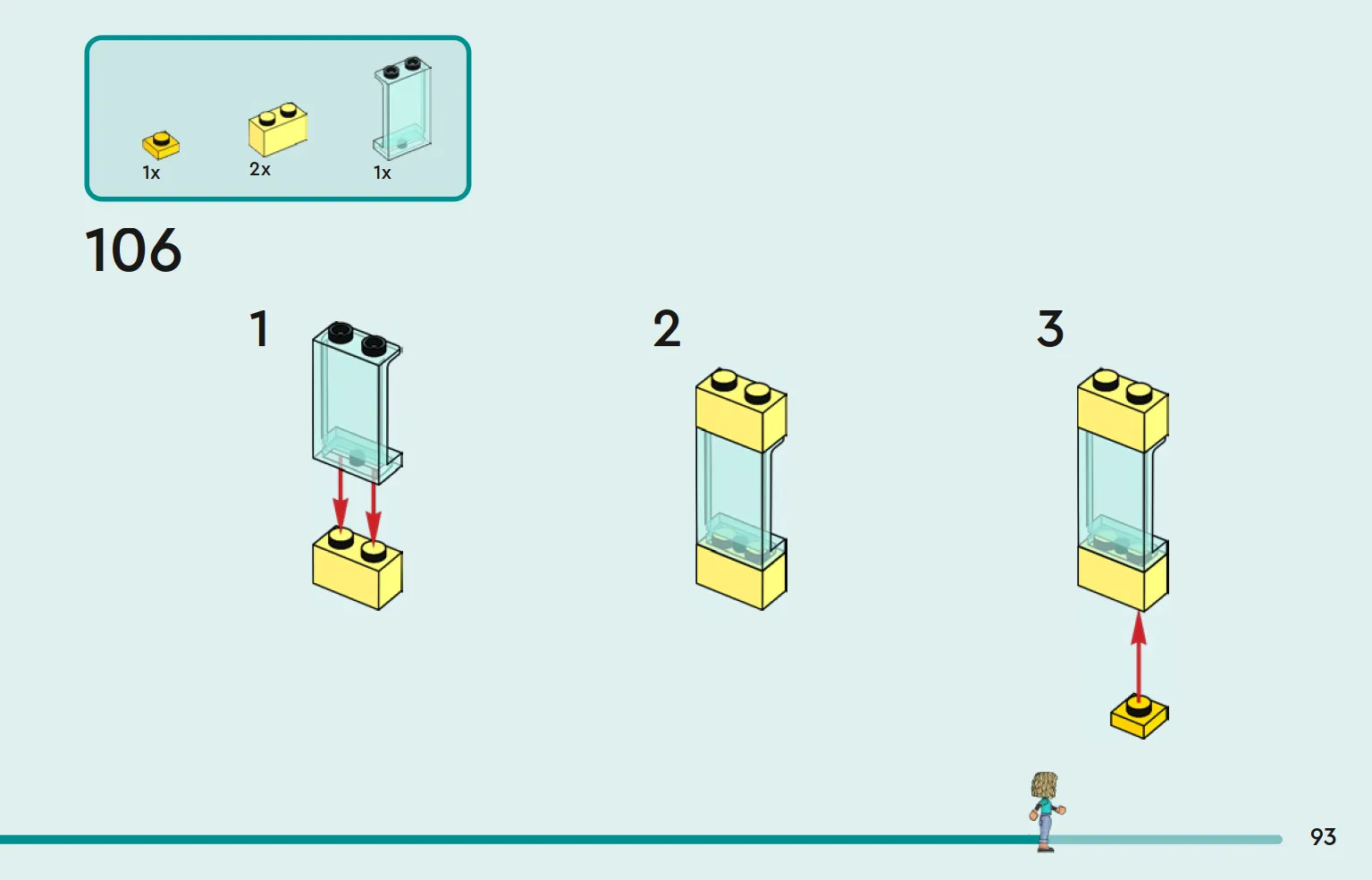 1x 2x 1x

106

1

2

3

93