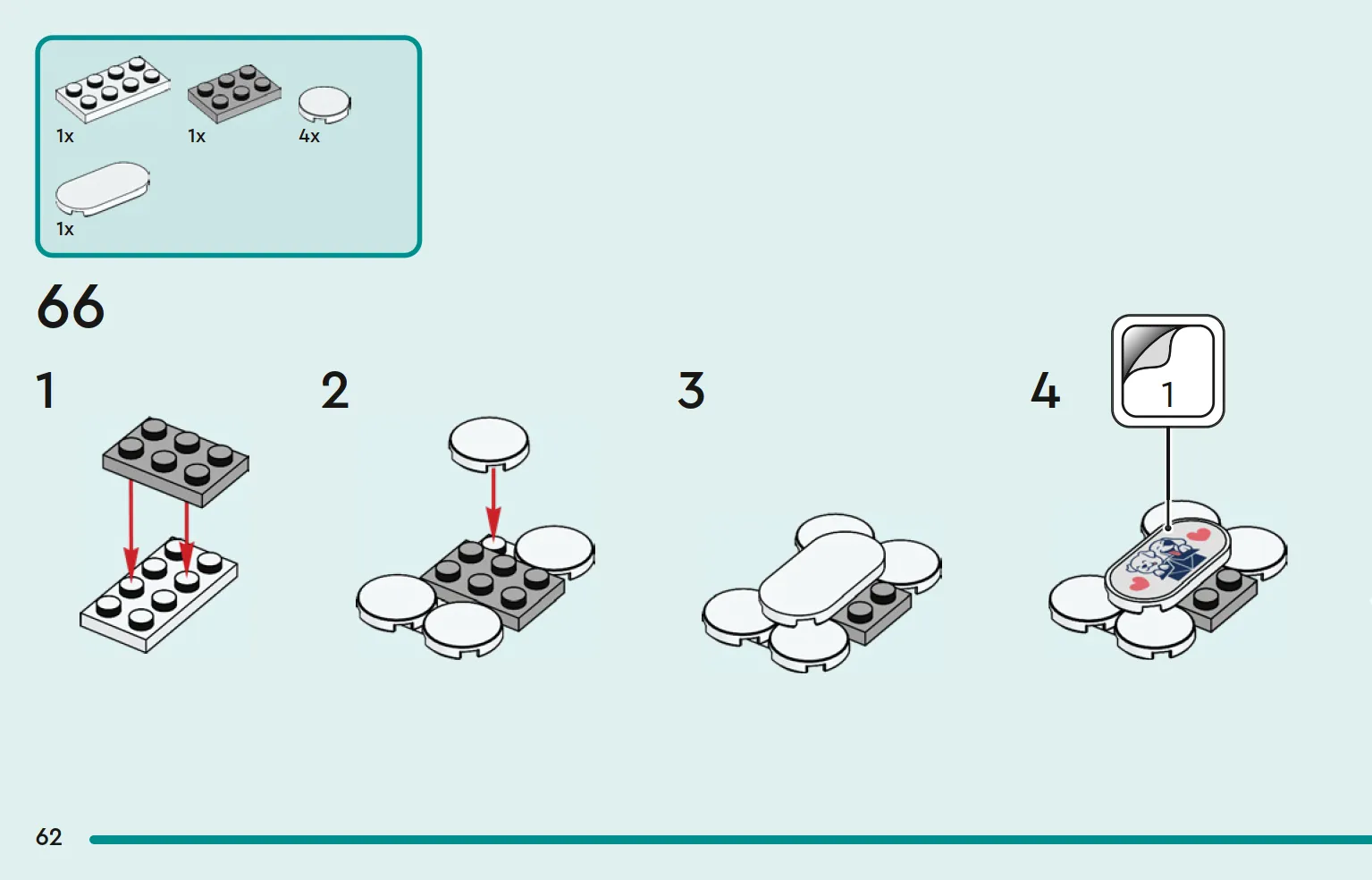 1x 1x 4x

1x

66

1

2

3

4

1

62