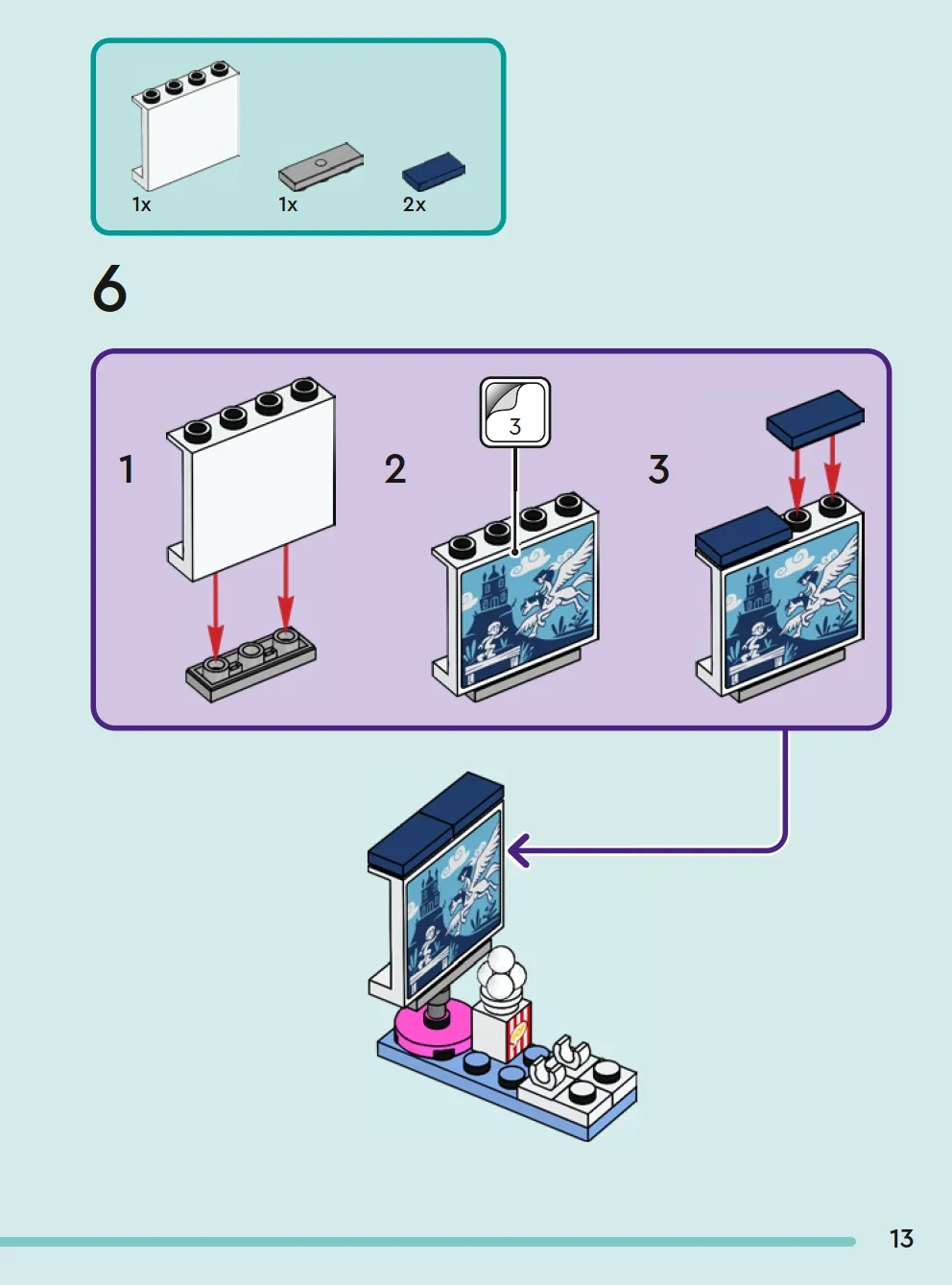 1x 1x 2x

6

1

2

3

3

13