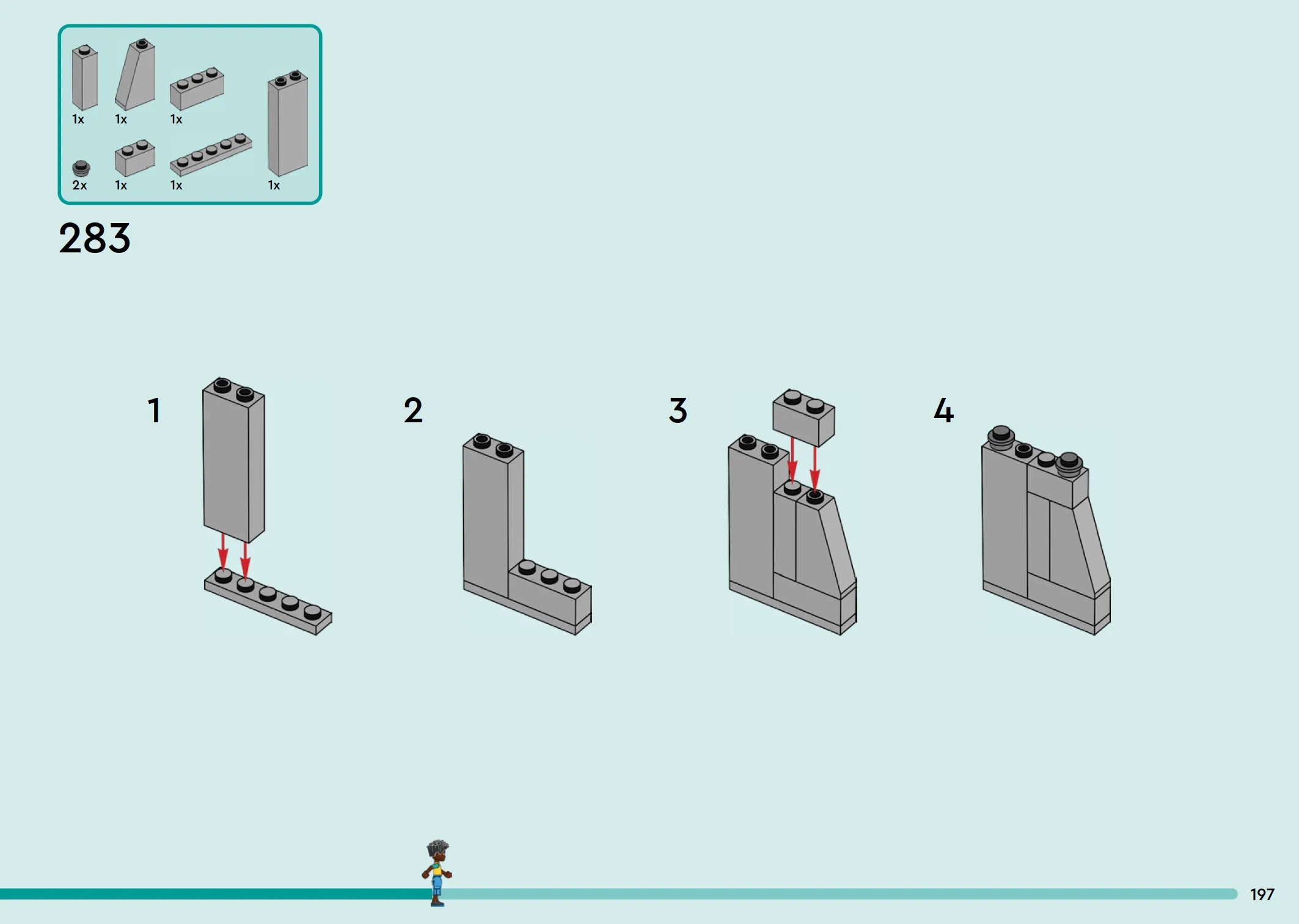 1x 1x 1x

2x 1x 1x 1x

283

1

2

3

4

197