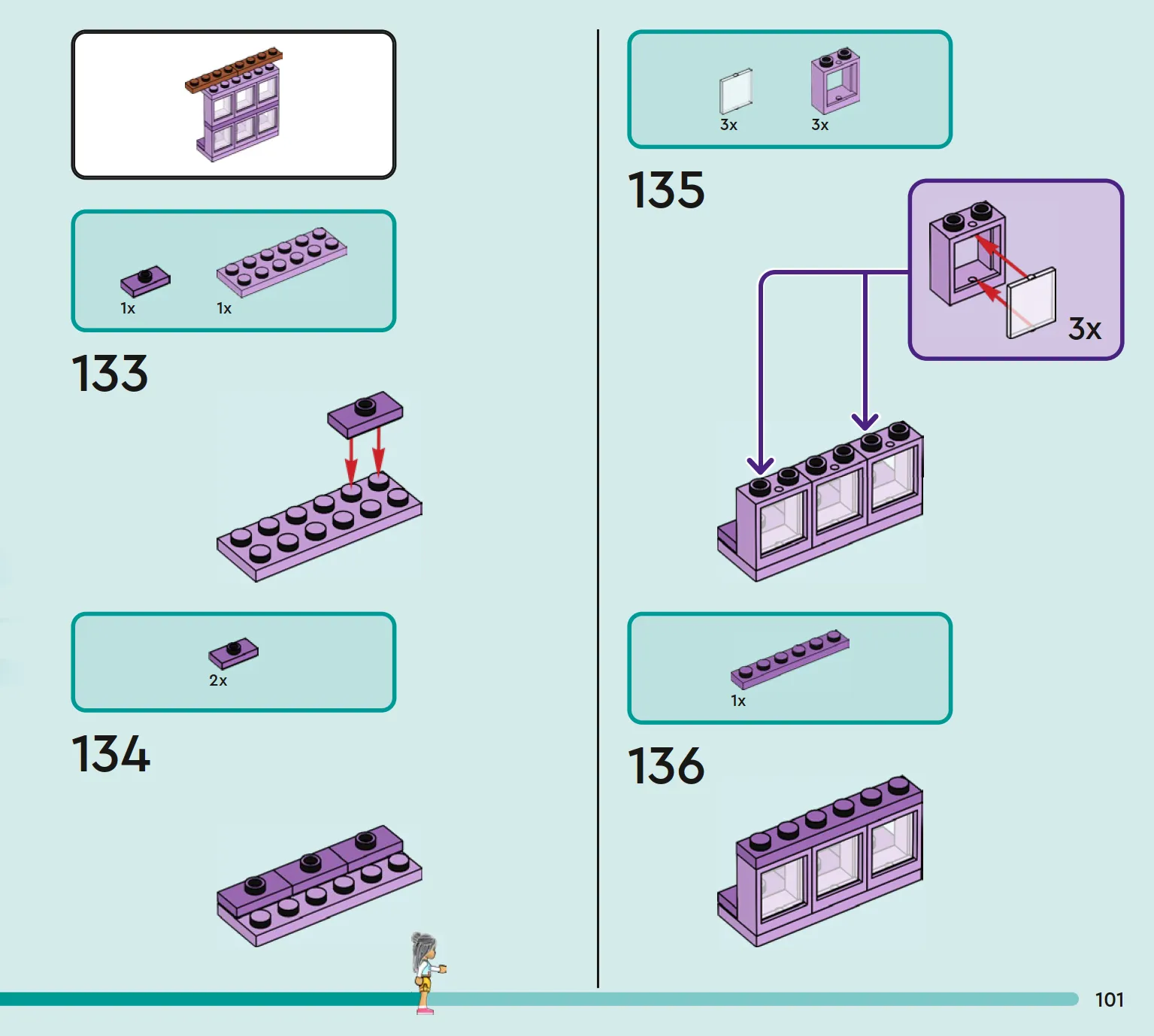 1x 1x

133

2x

134

3x 3x

135

3x

1x

136

101