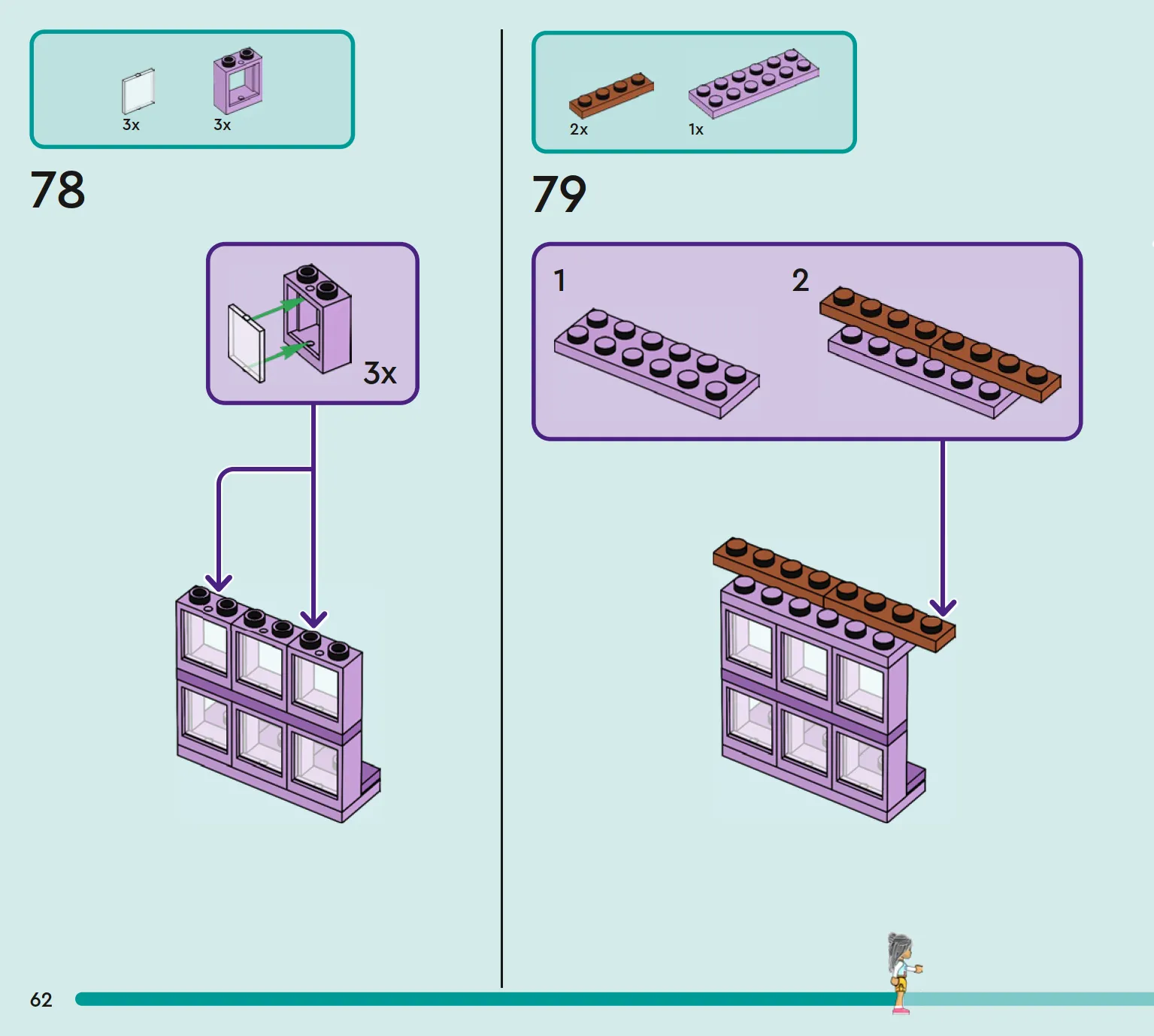 3x 3x

78

3x

2x 1x

79

1

2

62