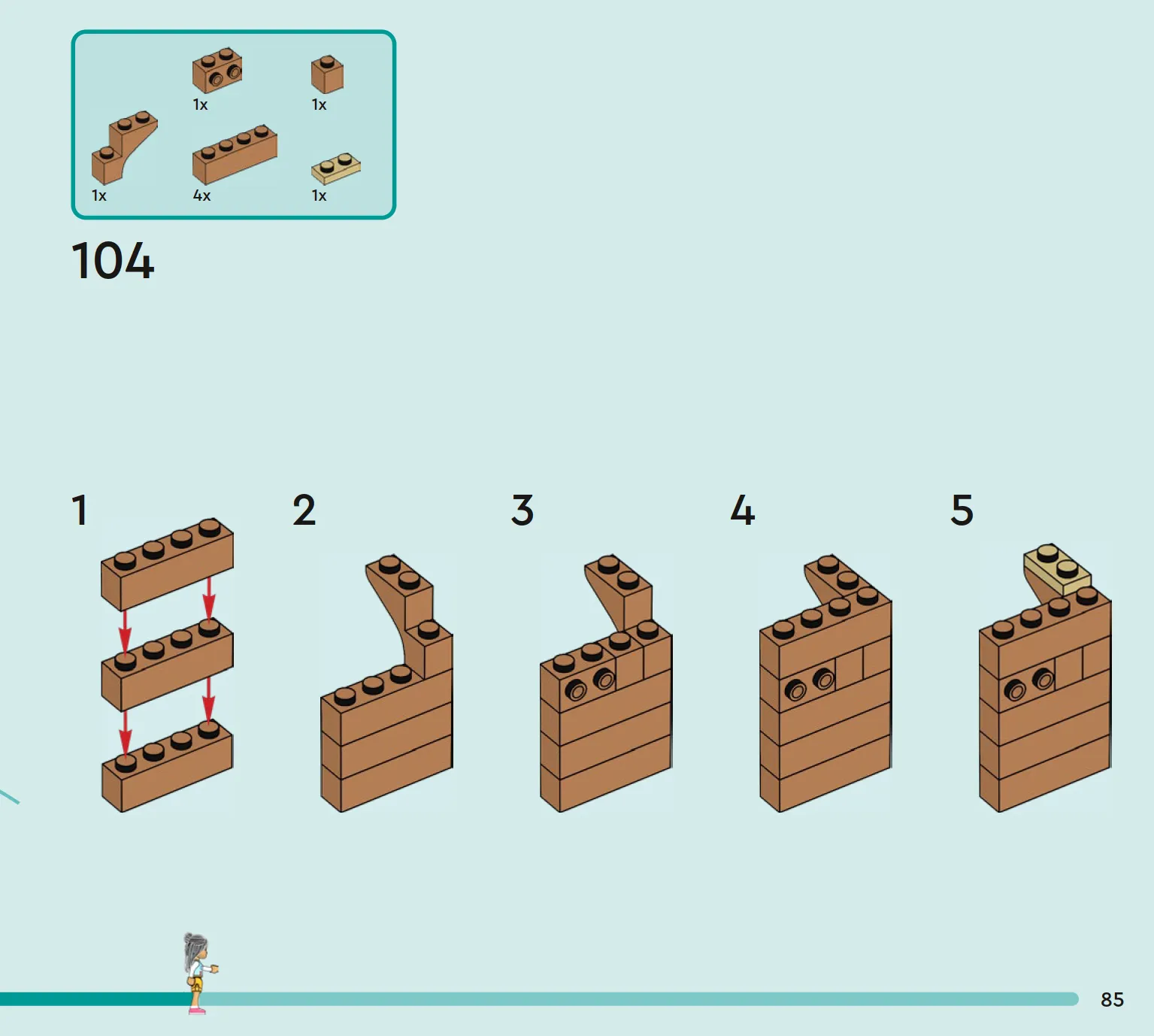 1x
1x
1x
4x
1x

104

1
2
3
4
5

85