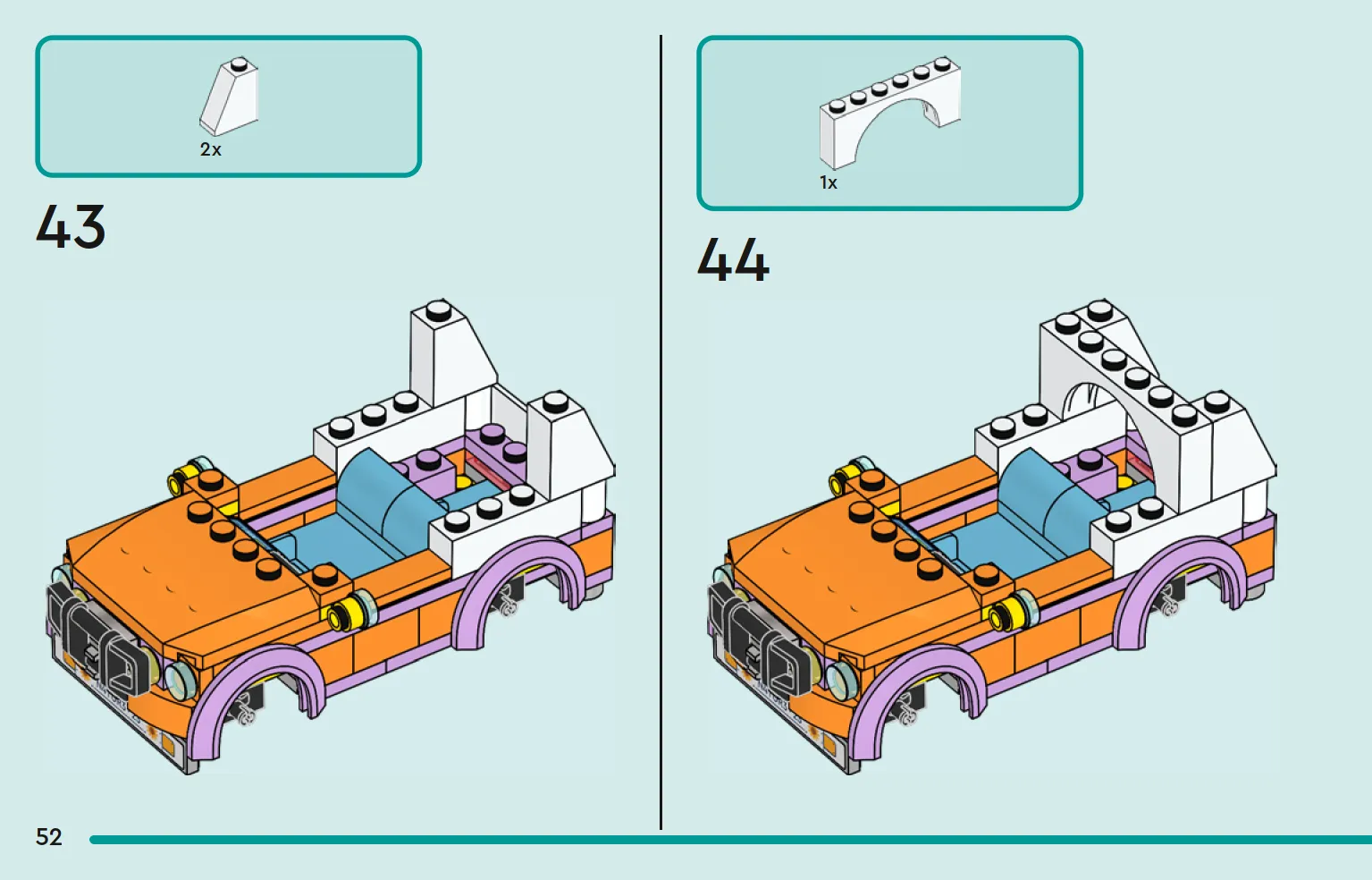 2x

43

1x

44

52