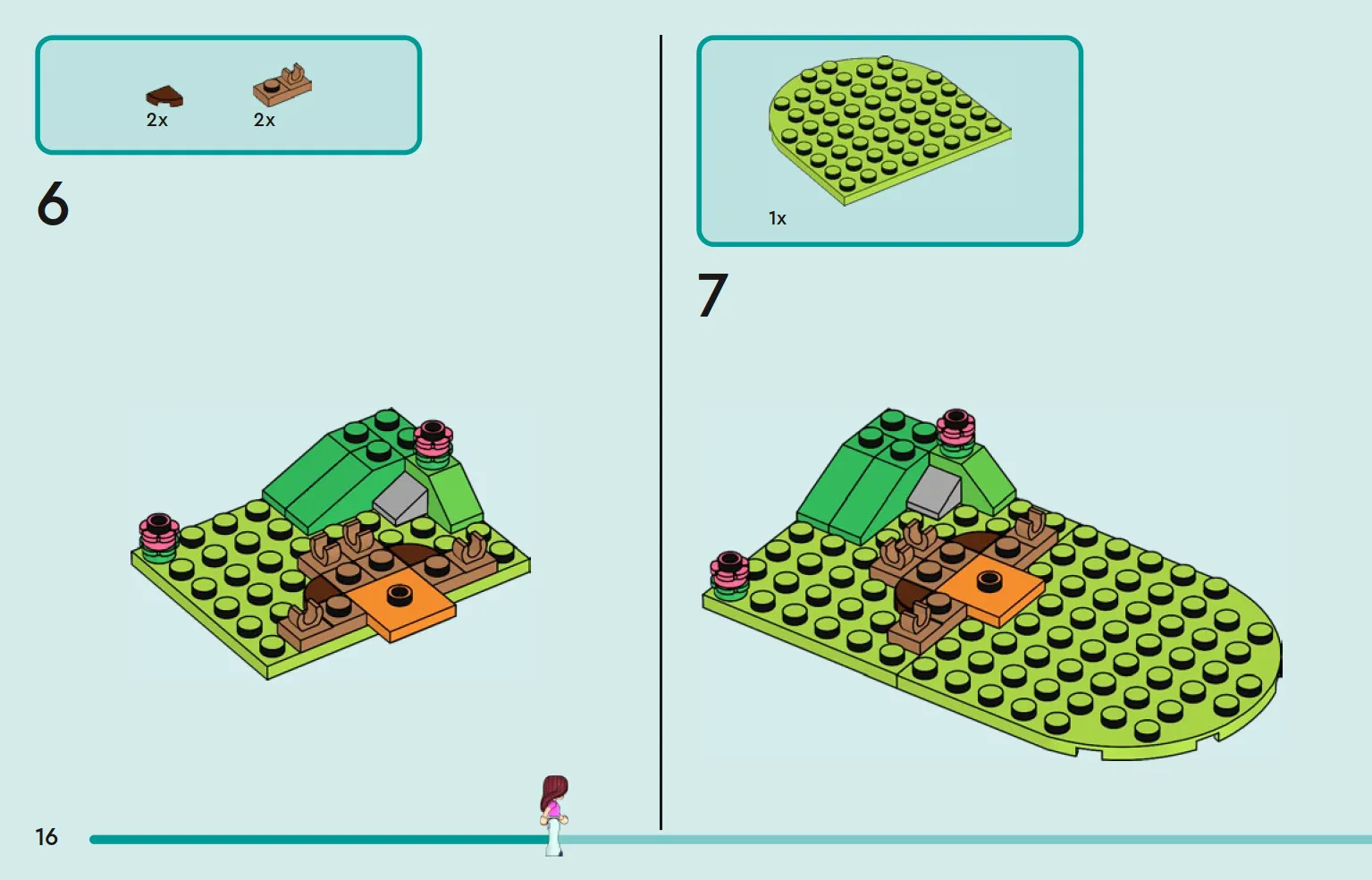 2x
2x

6

1x

7

16