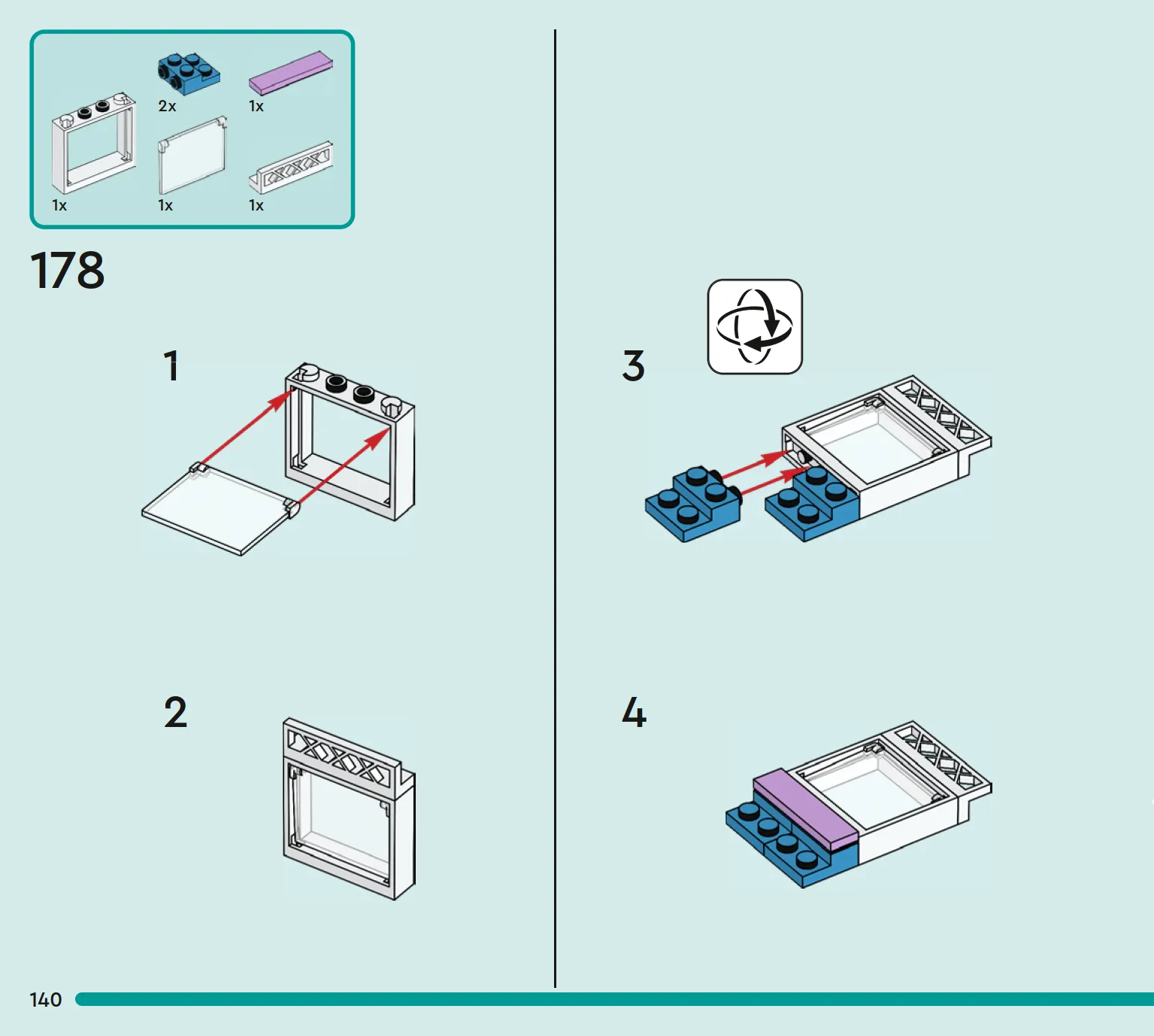 2x
1x
1x
1x
1x

178

1

2

3

4

140