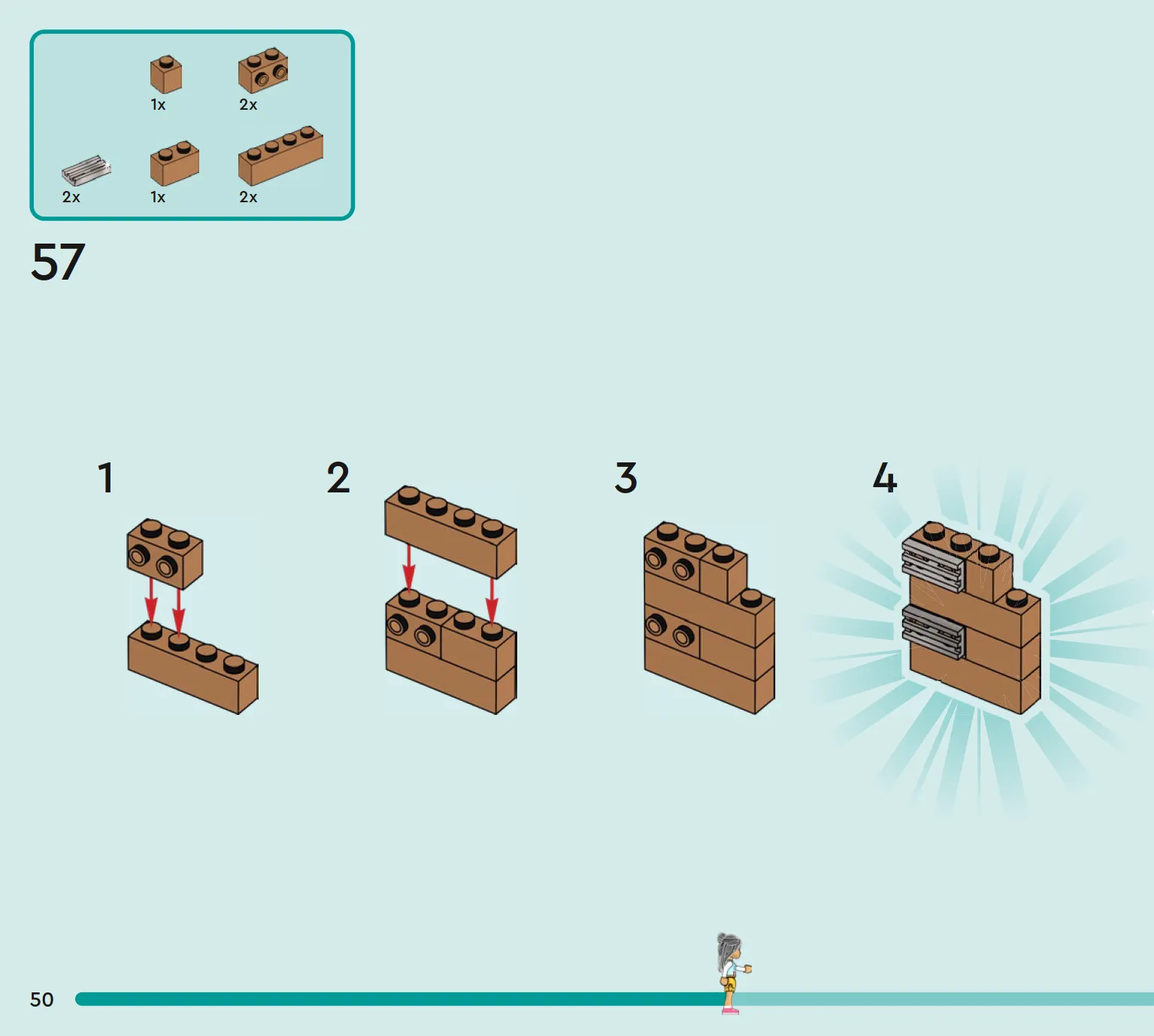 1x
2x
2x
1x
2x

57

1
2
3
4

50