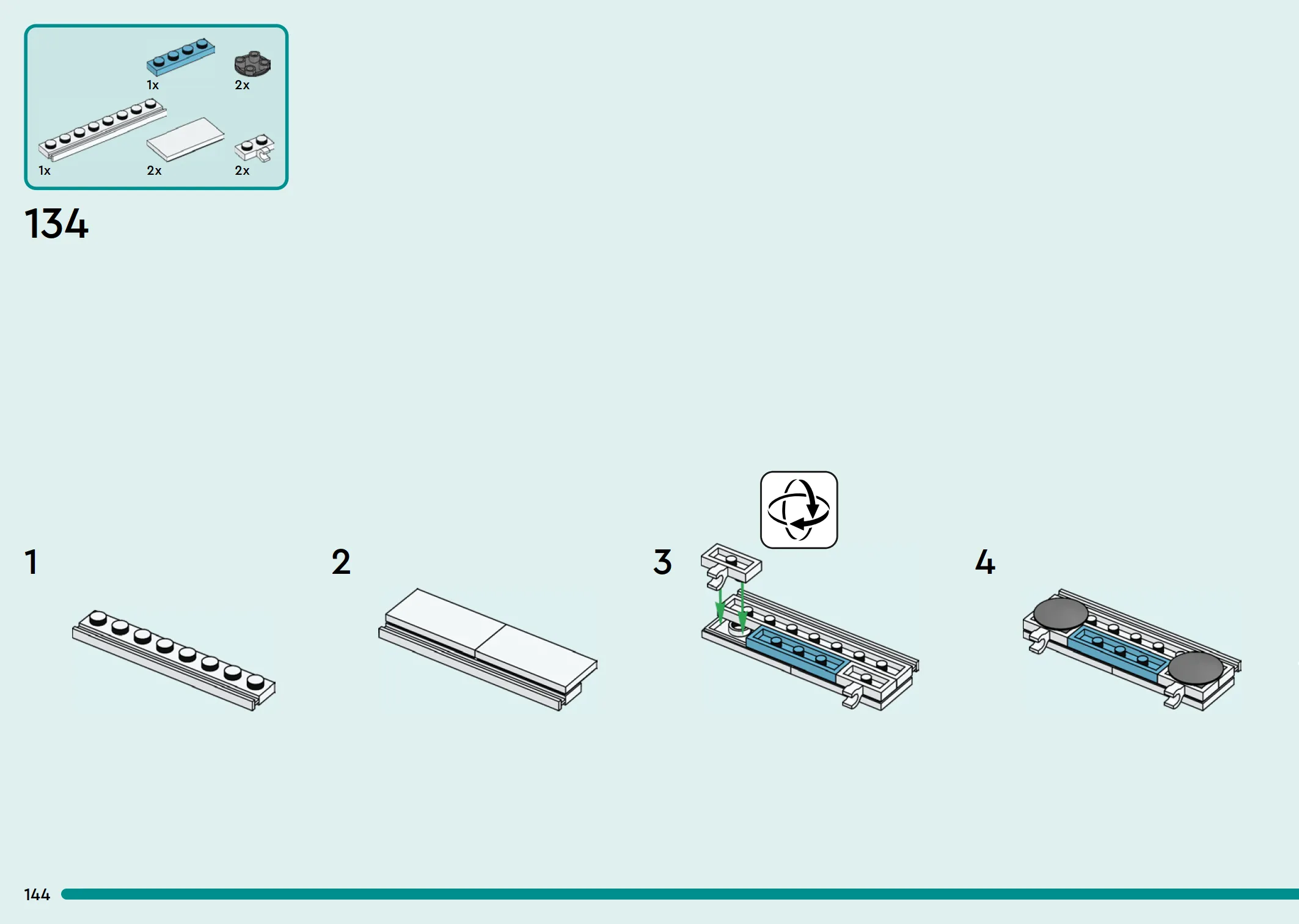 1x
2x
1x
2x
2x

134

1

2

3

4

144