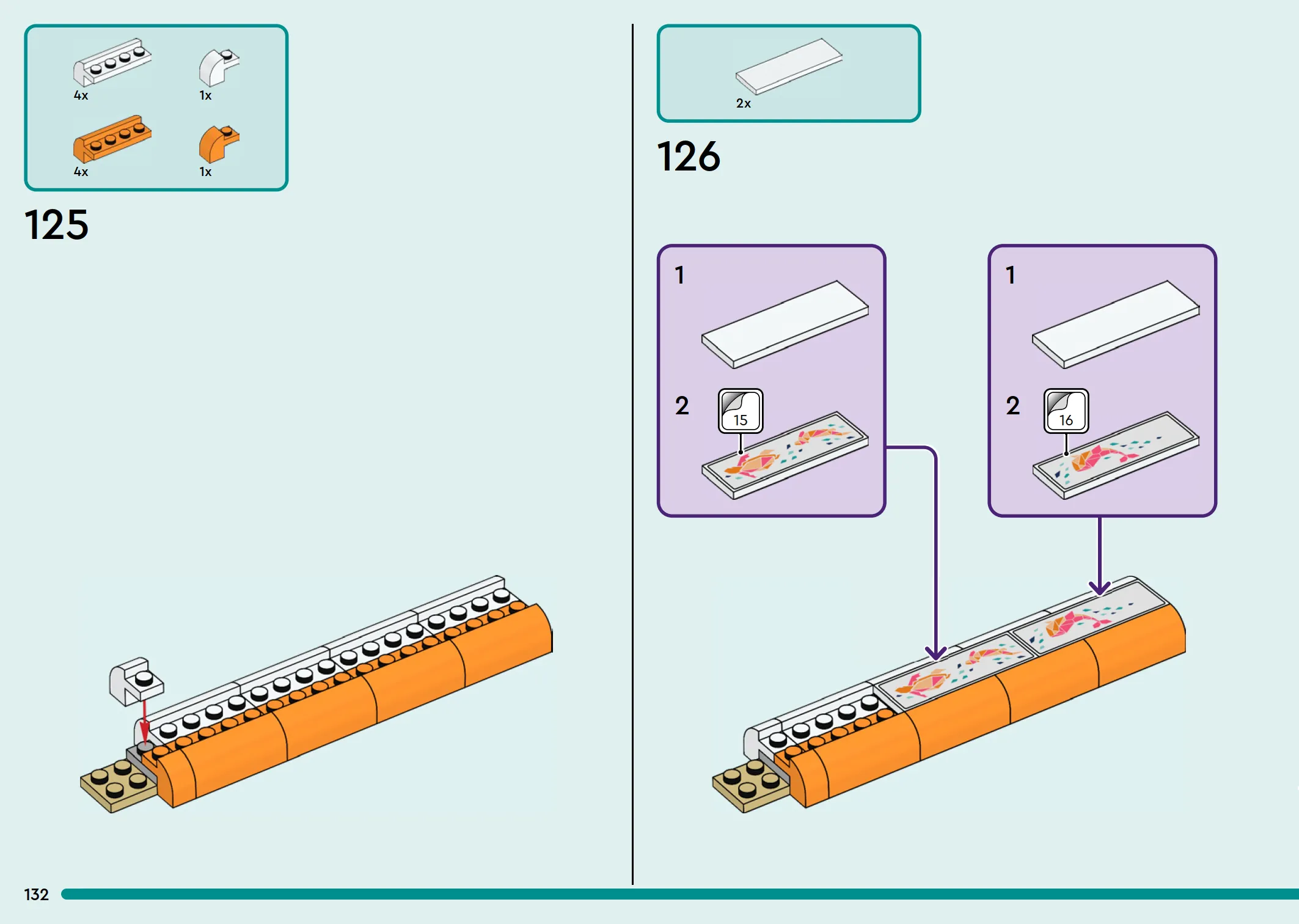 4x
1x
4x
1x

125

2x

126

1
2
15

1
2
16

132