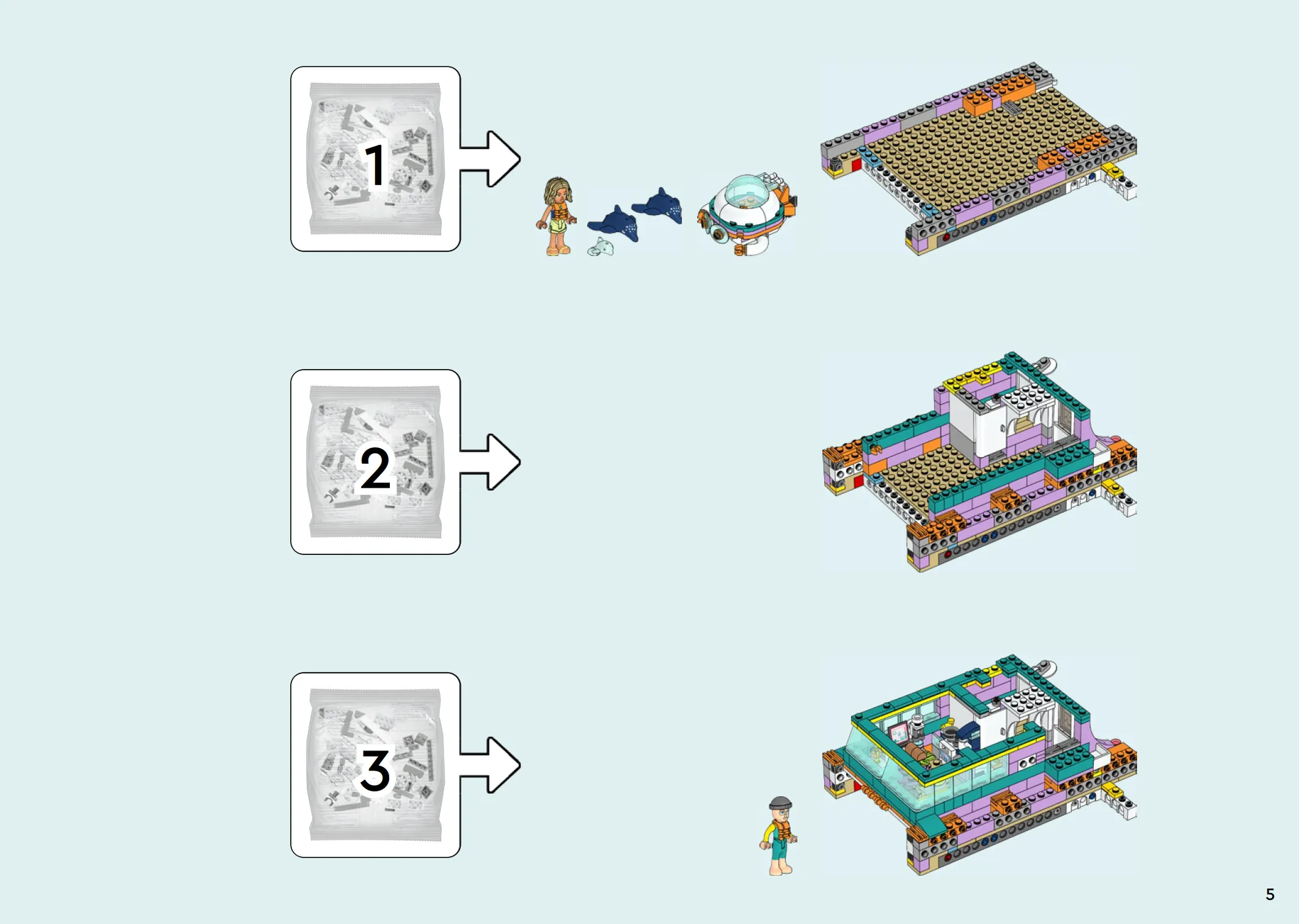 1

2

3

5