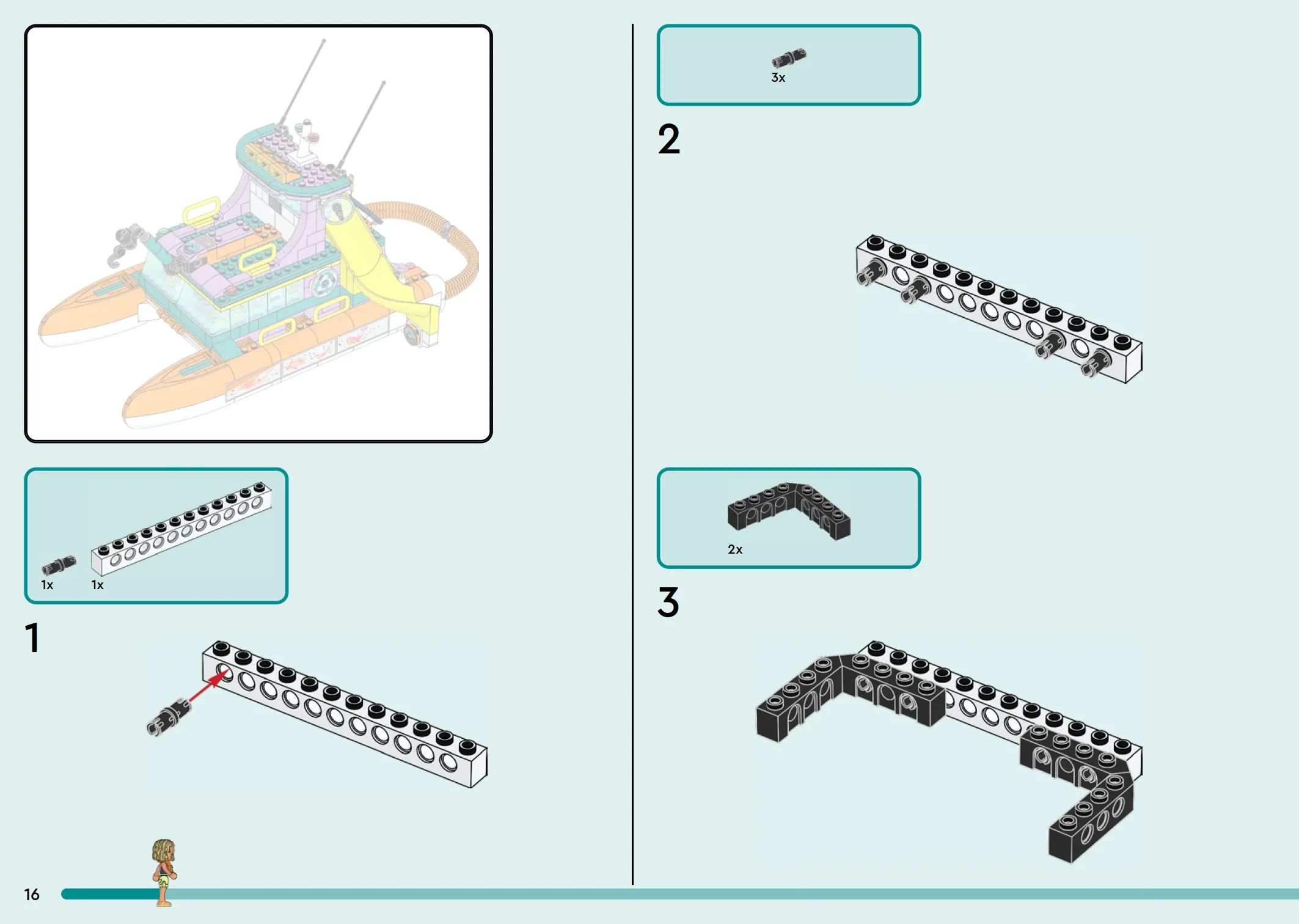 1x 1x

1

3x

2

2x

3

16