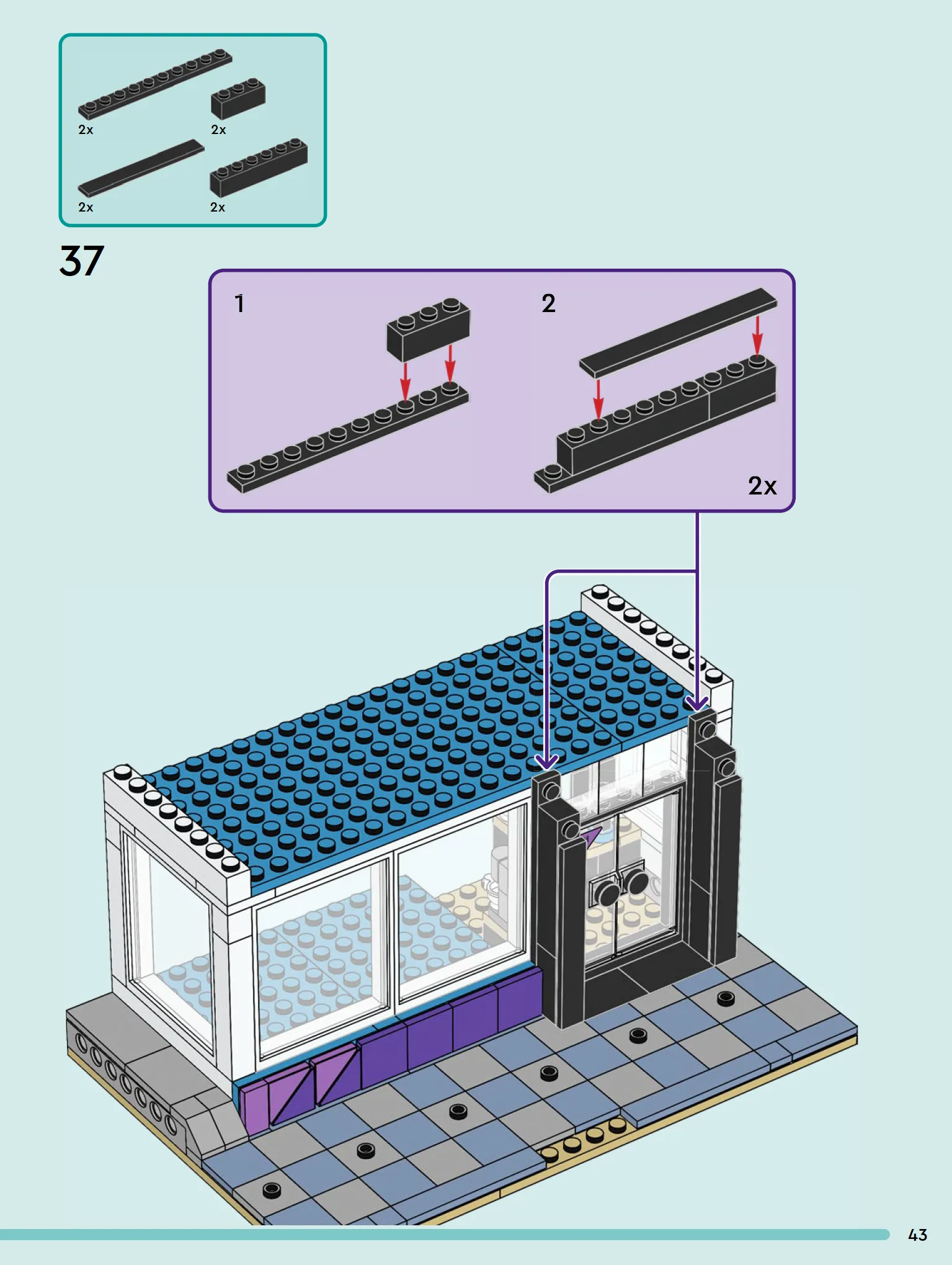 2x
2x
2x
2x

37

1

2

2x

43