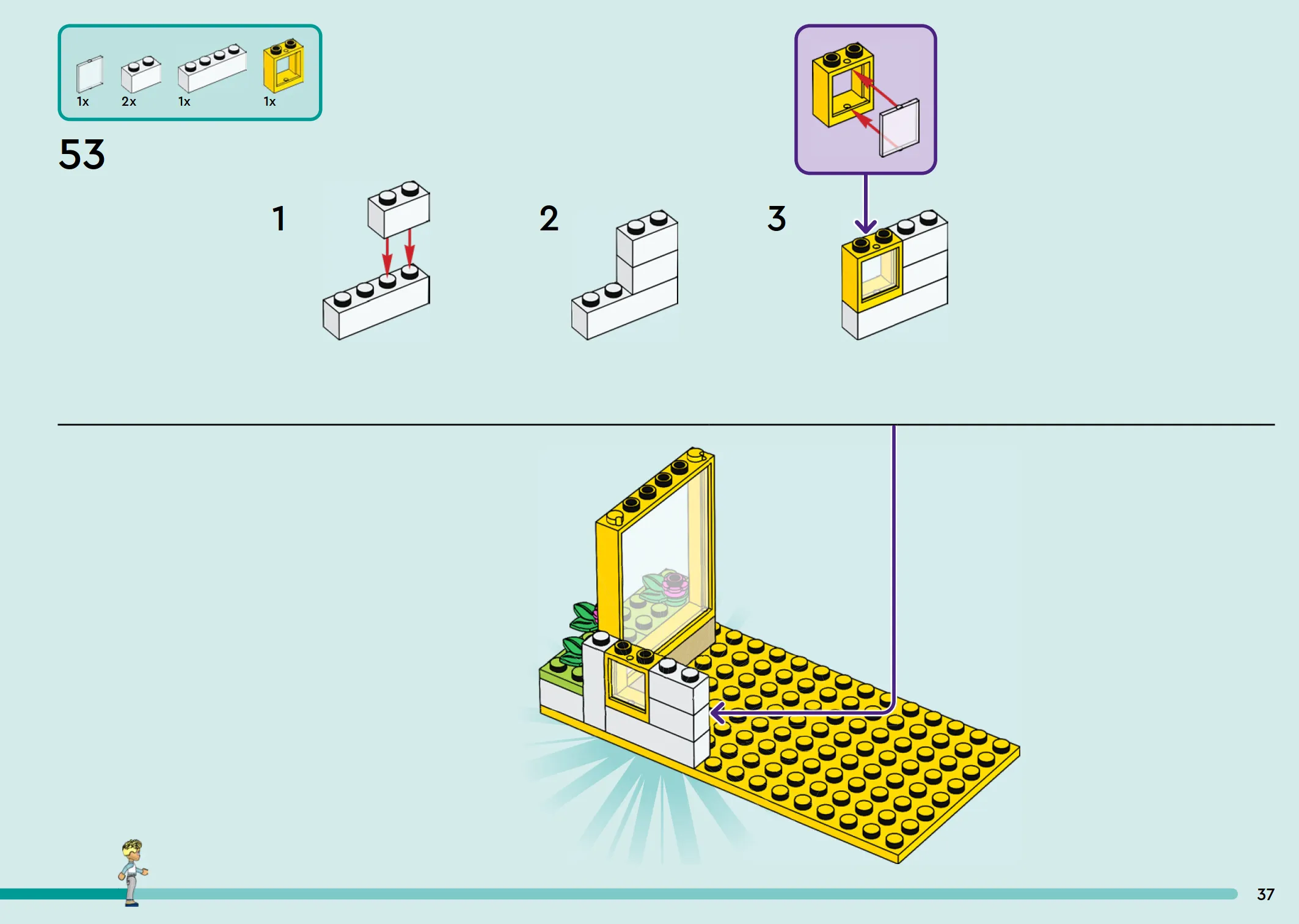 1x 2x 1x 1x

53

1

2

3

37