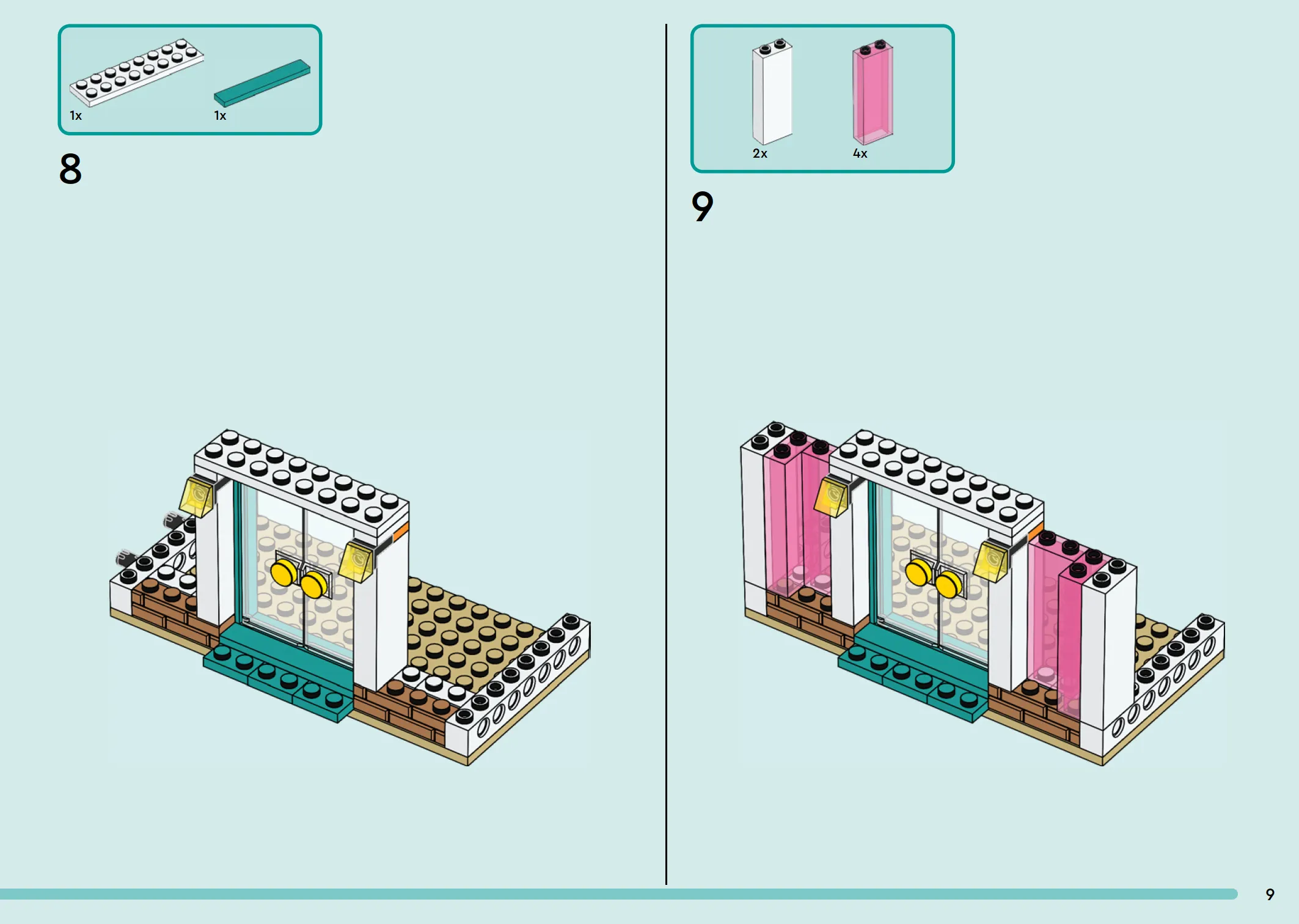 1x 1x

8

2x 4x

9

9