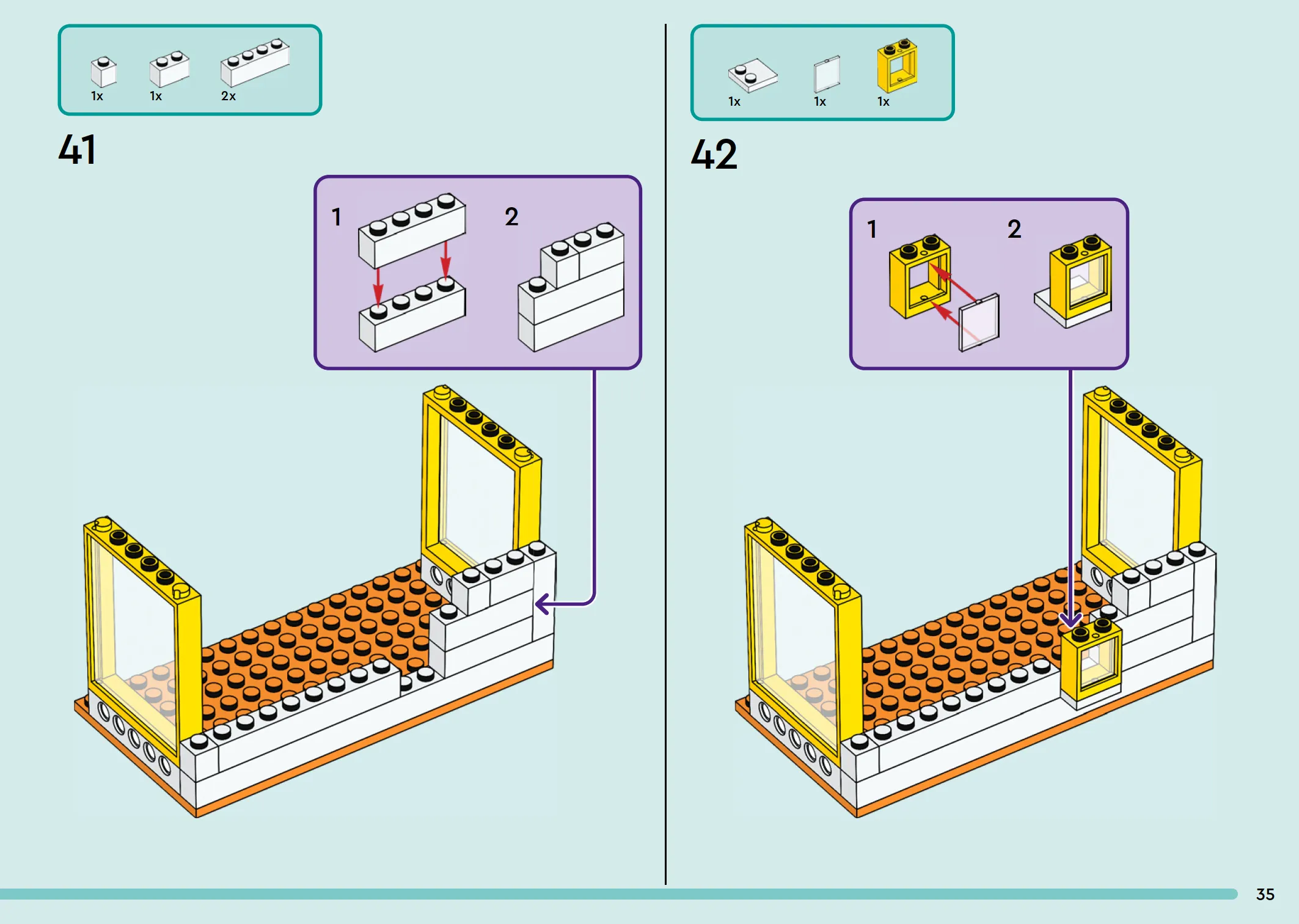 1x 1x 2x

41

1 2

1x 1x 1x

42

1 2

35