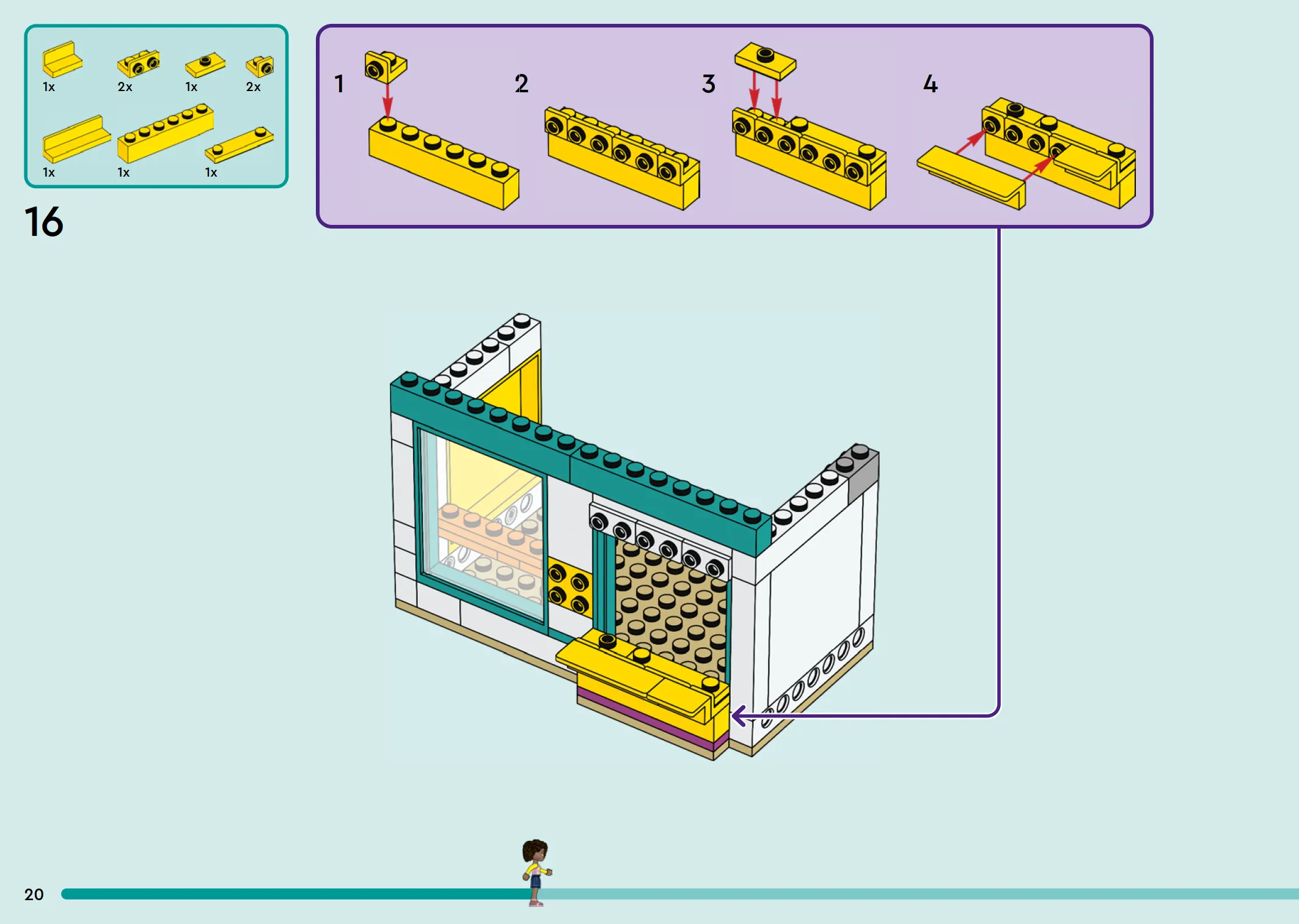 1x 2x 1x 2x
1x 1x 1x

16

1 2 3 4

20