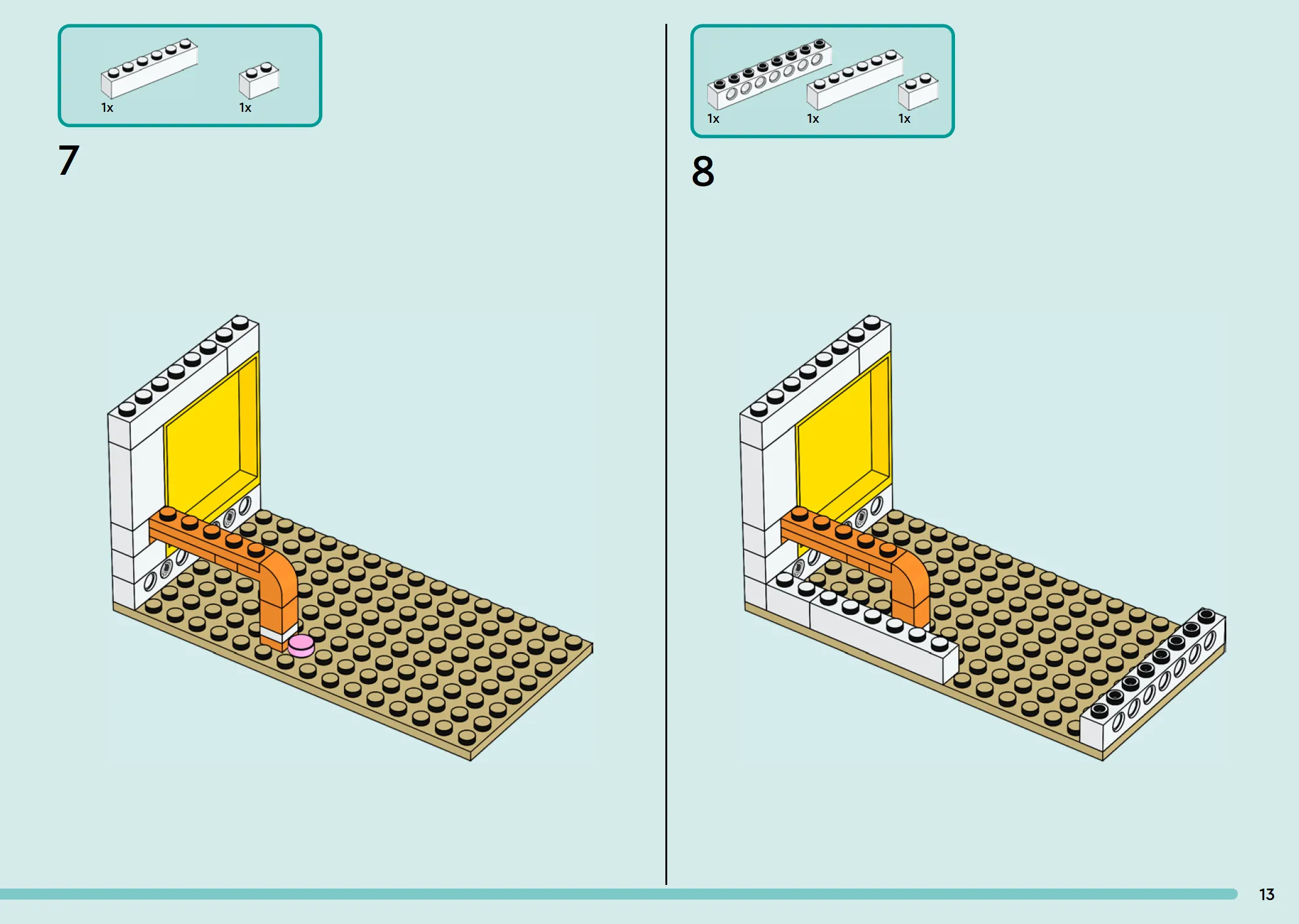 1x 1x

7

1x 1x 1x

8

13