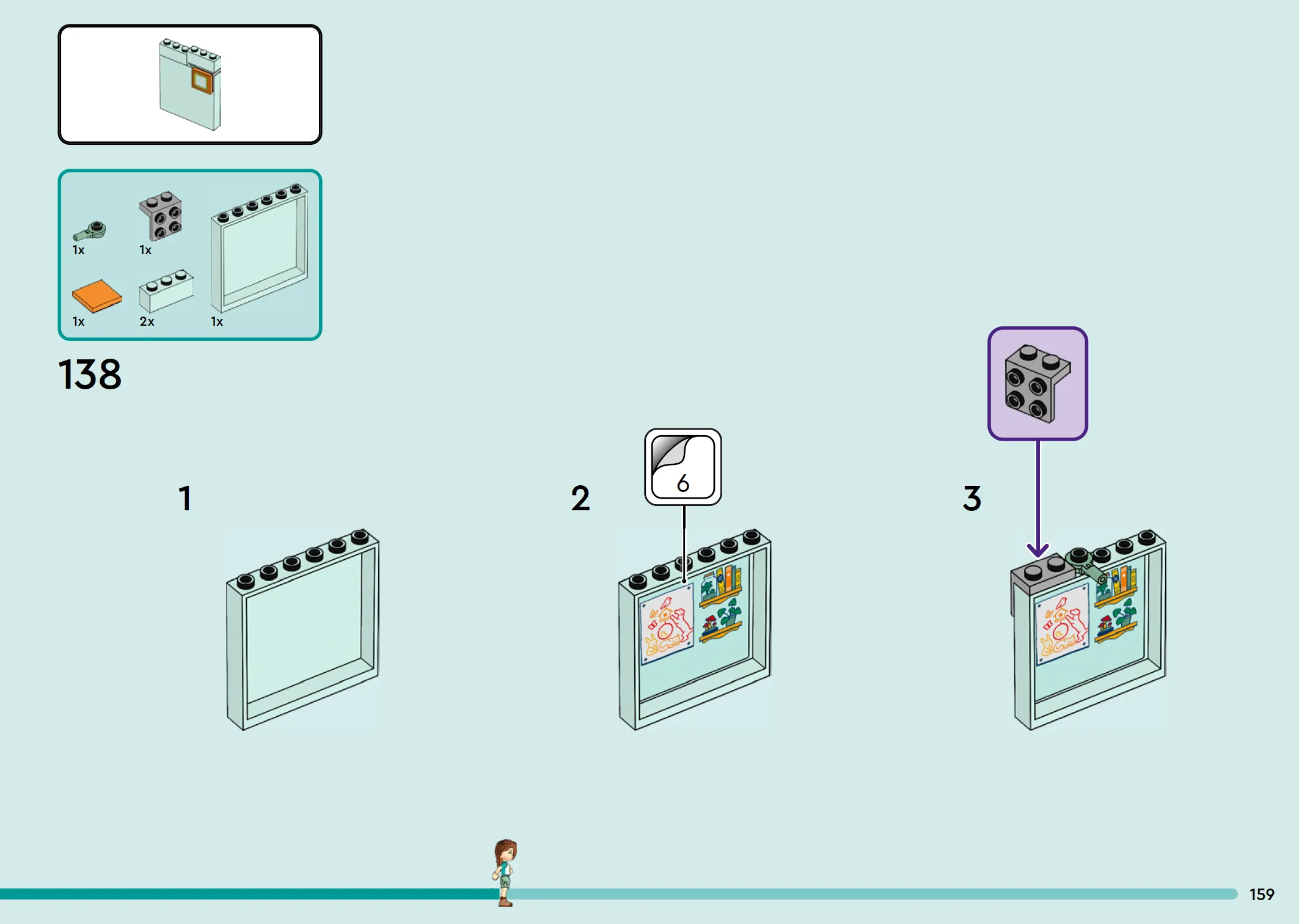 1x 1x

1x 2x 1x

138

1

2

6

3

159