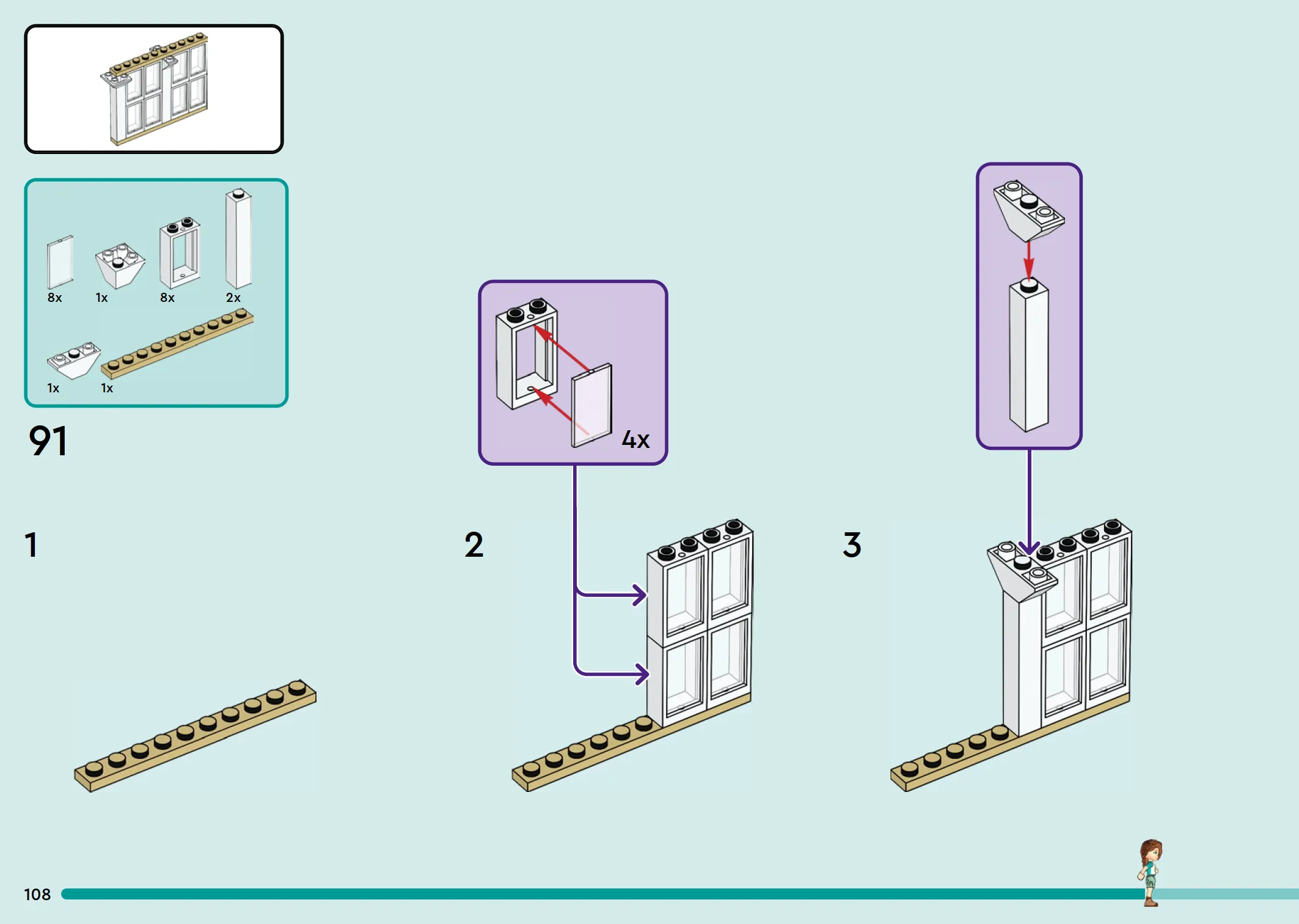 8x 1x 8x 2x

1x 1x

91

1

2

4x

3

108