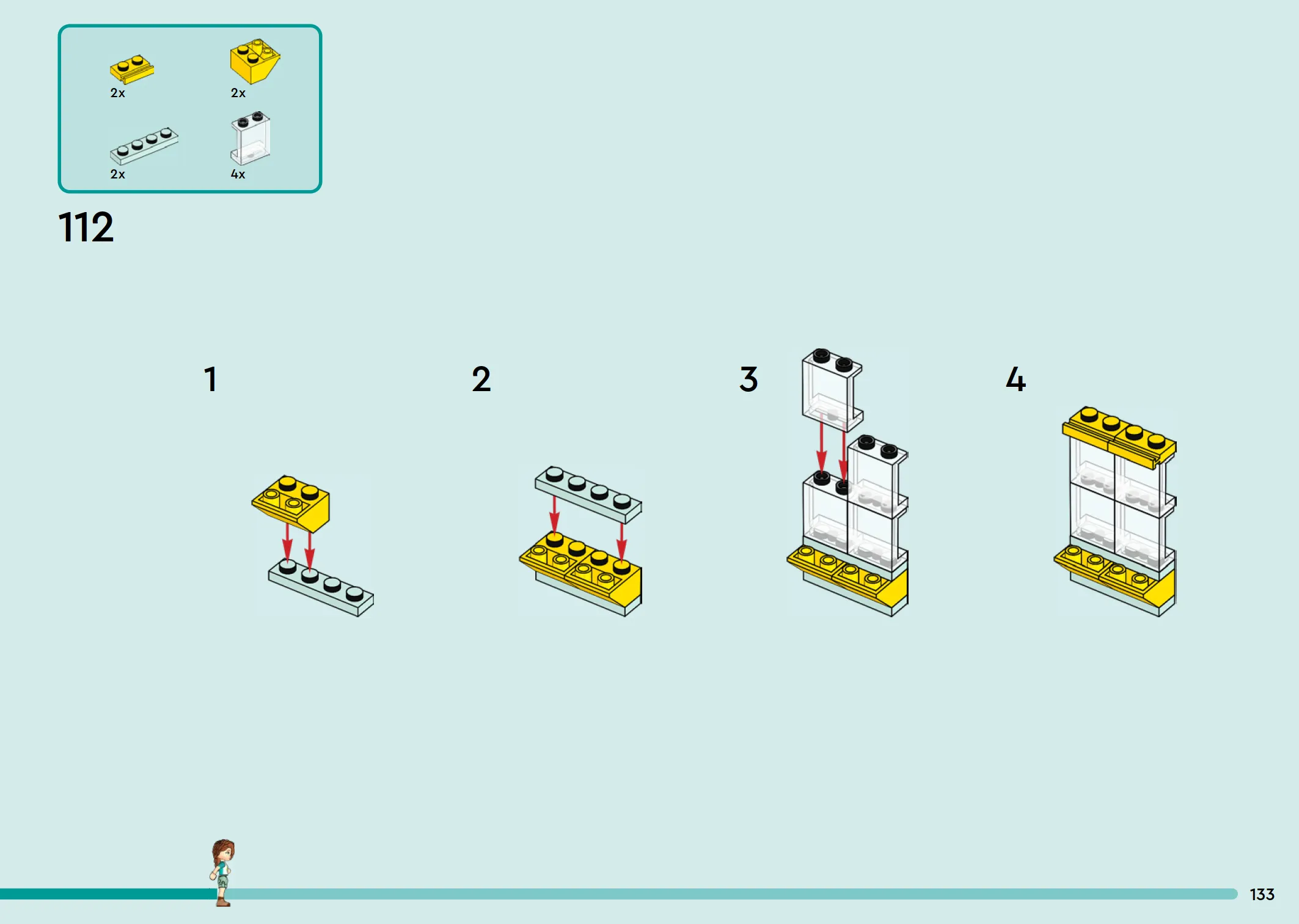 2x

2x

2x

4x

112

1

2

3

4

133