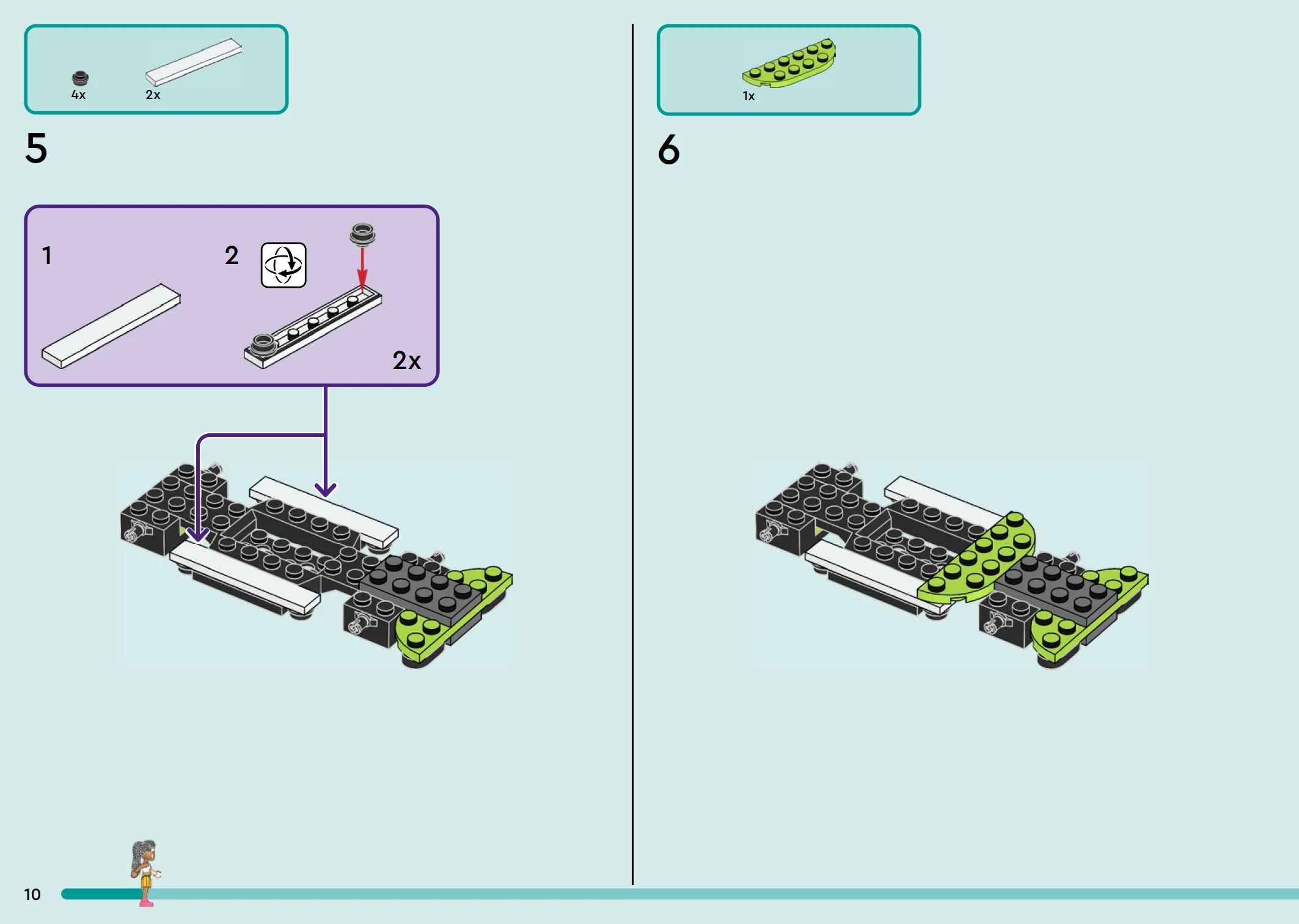 4x
2x

5

1
2
2x

1x

6

10