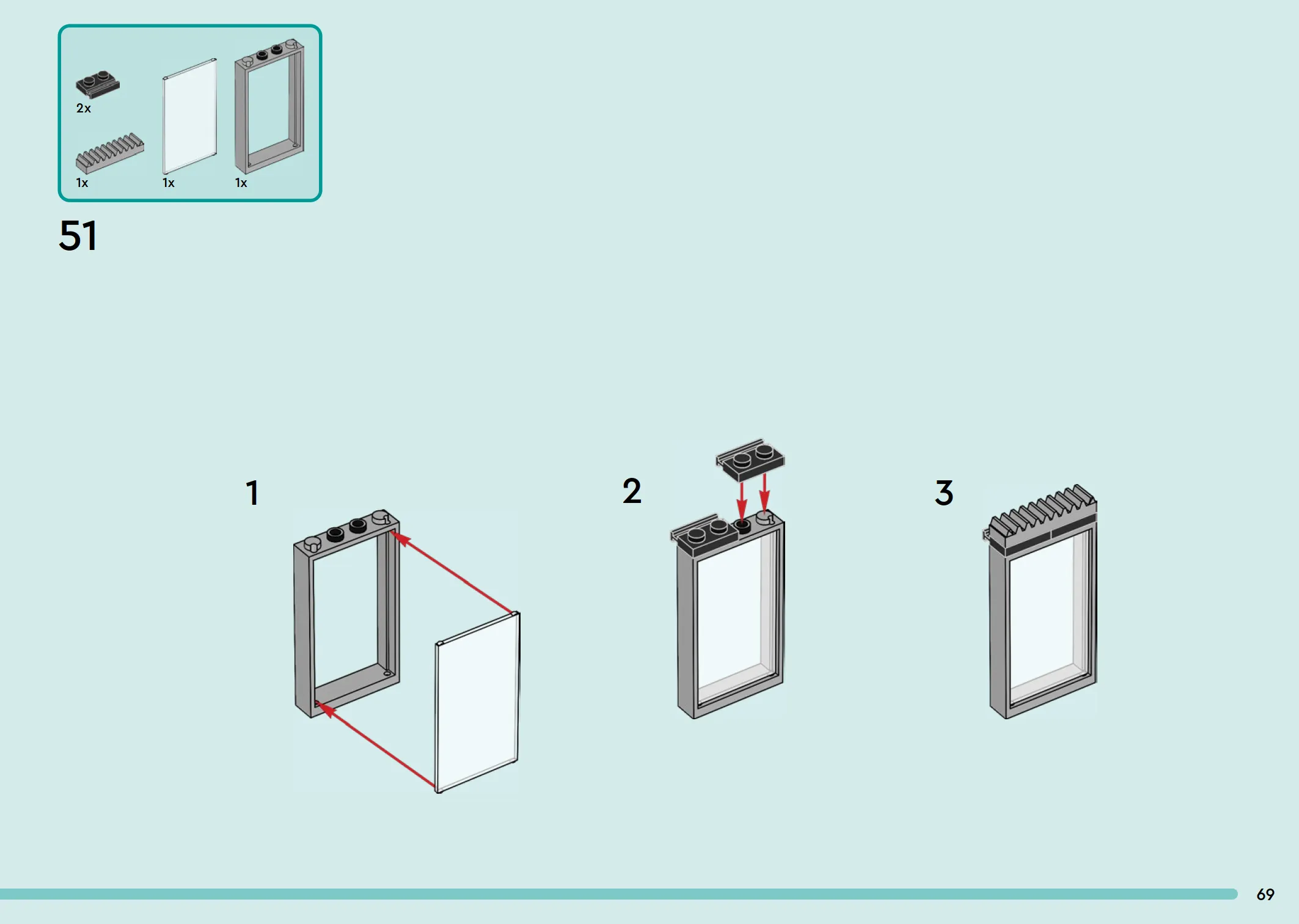 2x

1x

1x

1x

51

1

2

3

69