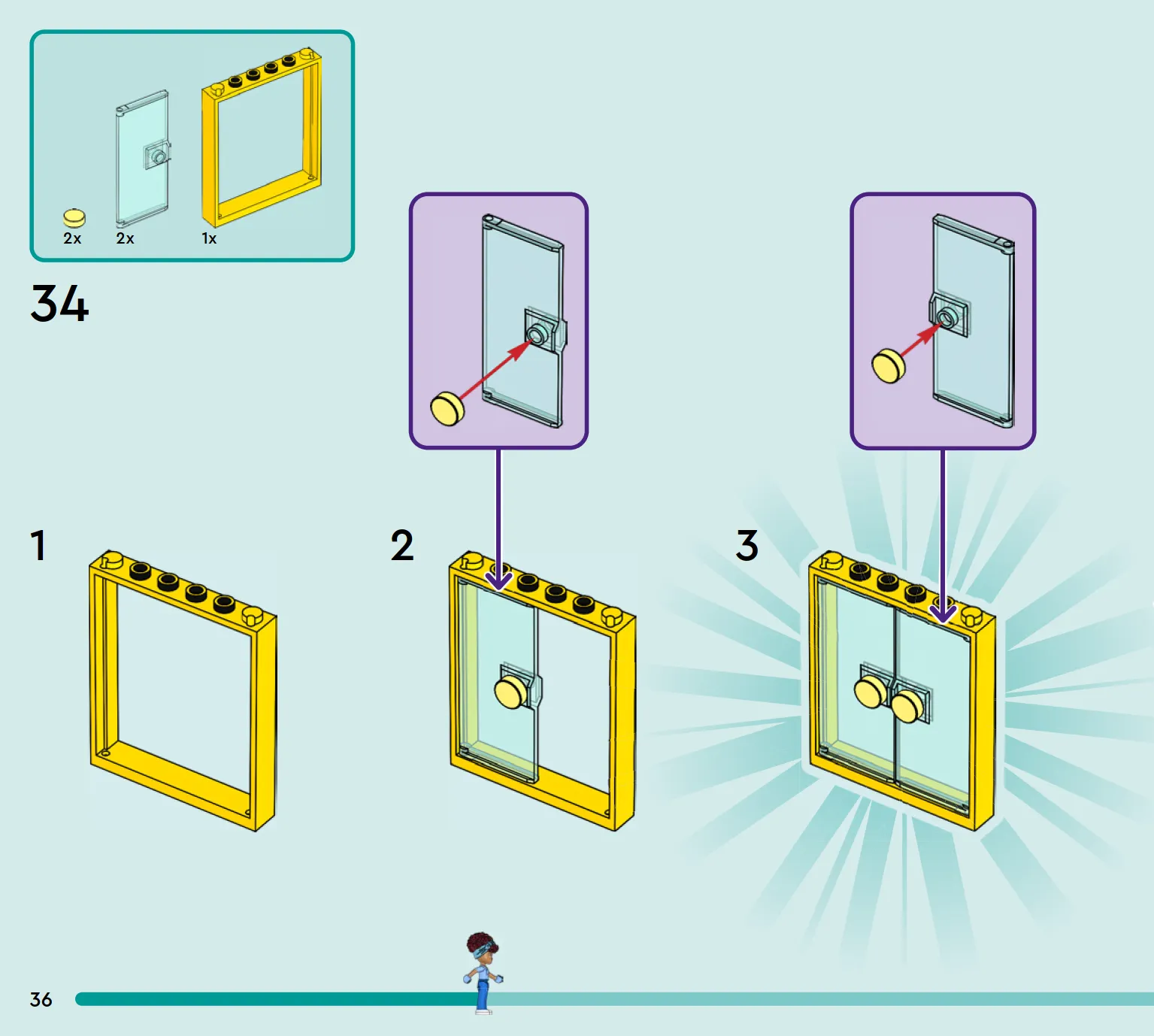 2x
2x
1x

34

1

2

3

36