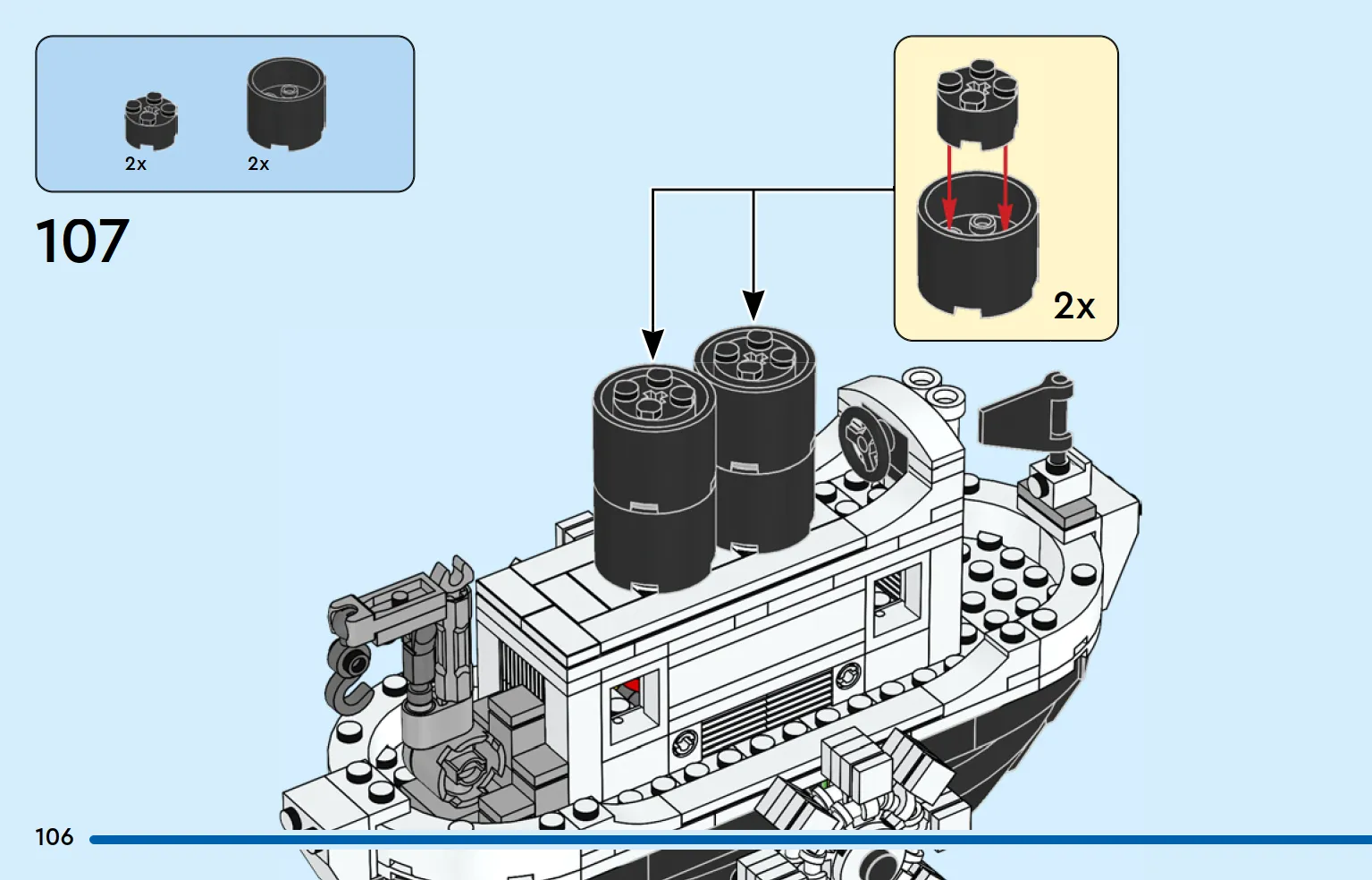 2x 2x

107

2x

106