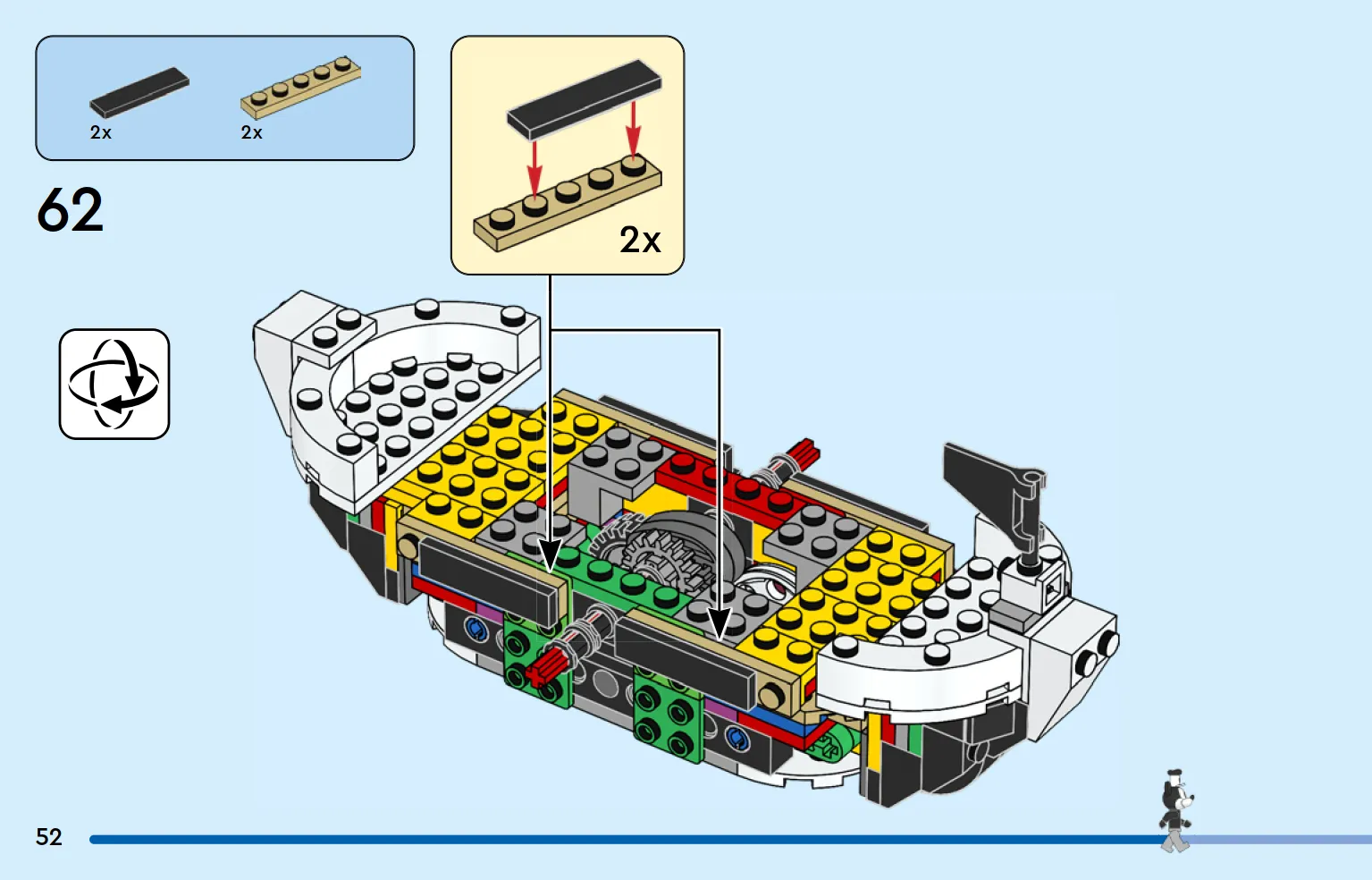 2x
2x

62

2x

52