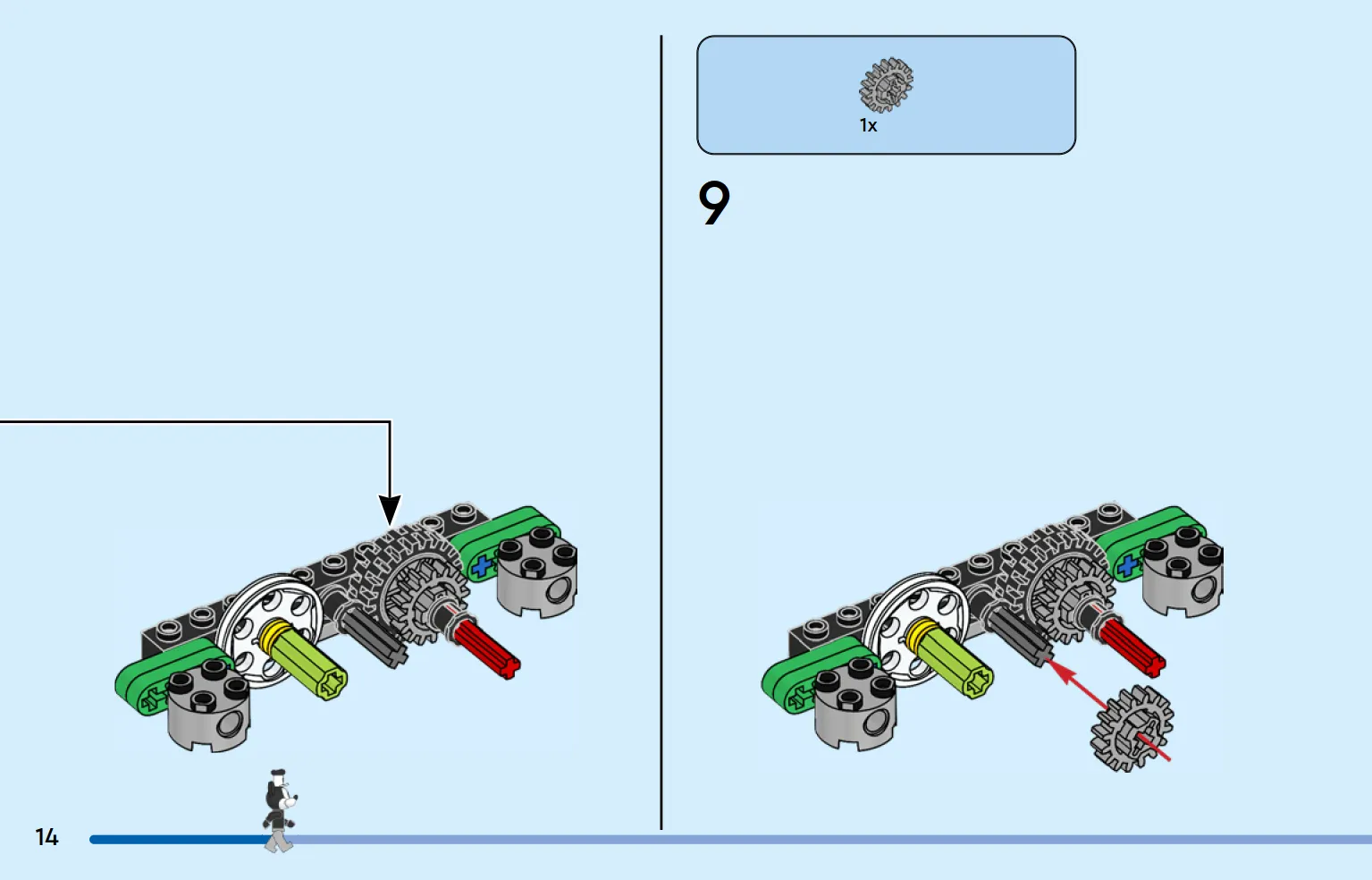 1x

9

14