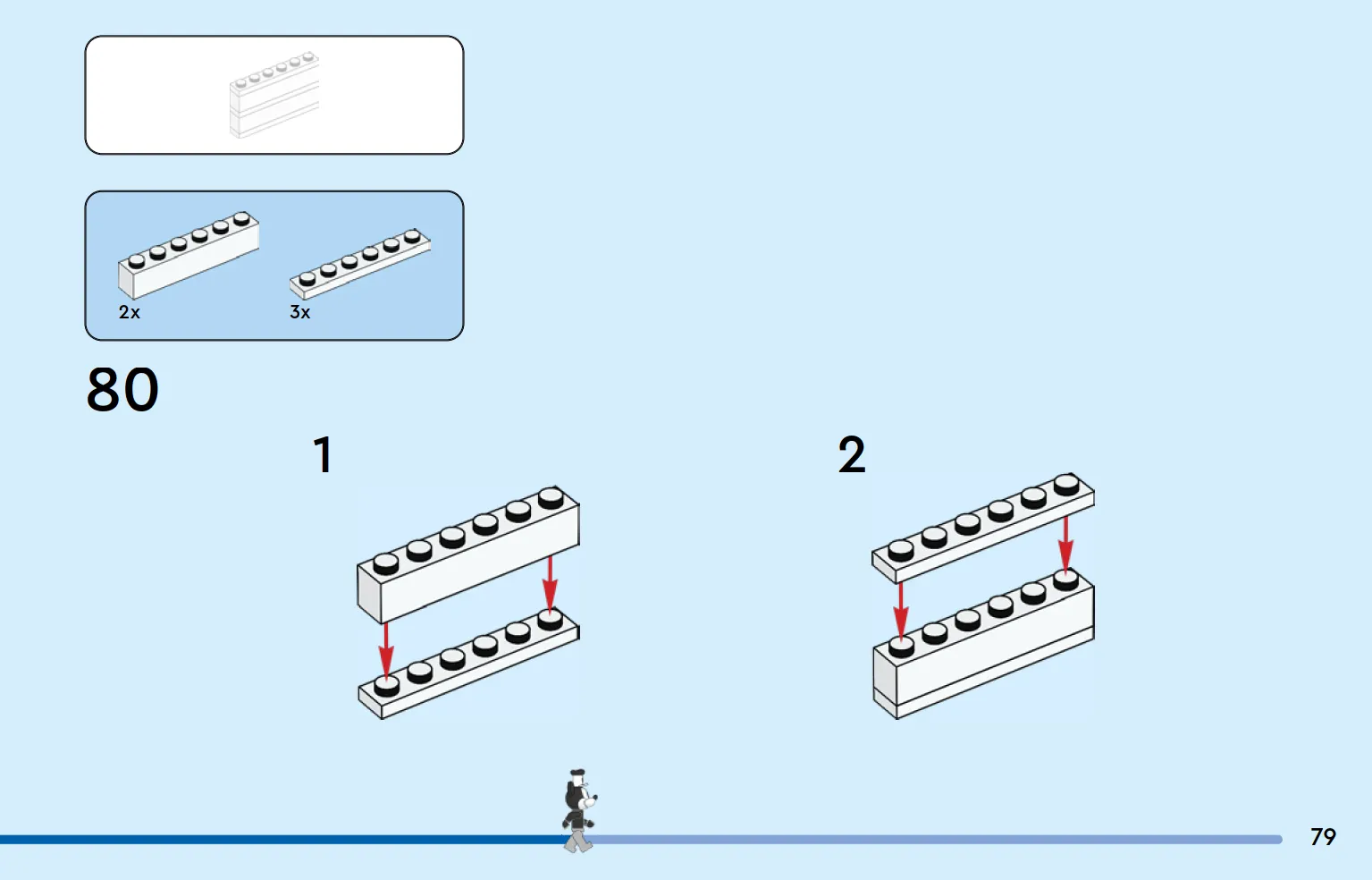 2x

3x

80

1

2

79