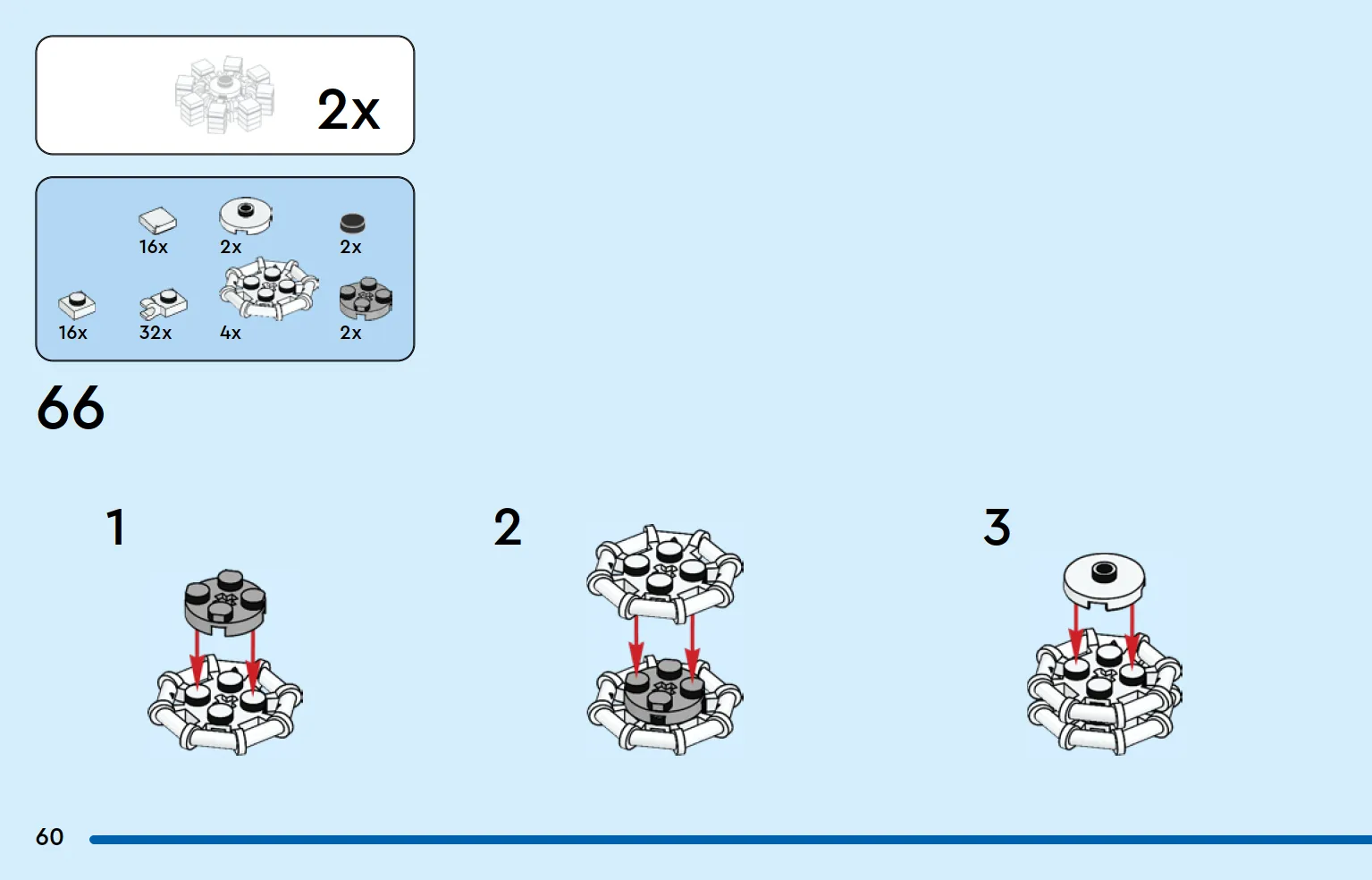 2x

16x
2x
2x
16x
32x
4x
2x

66

1

2

3

60