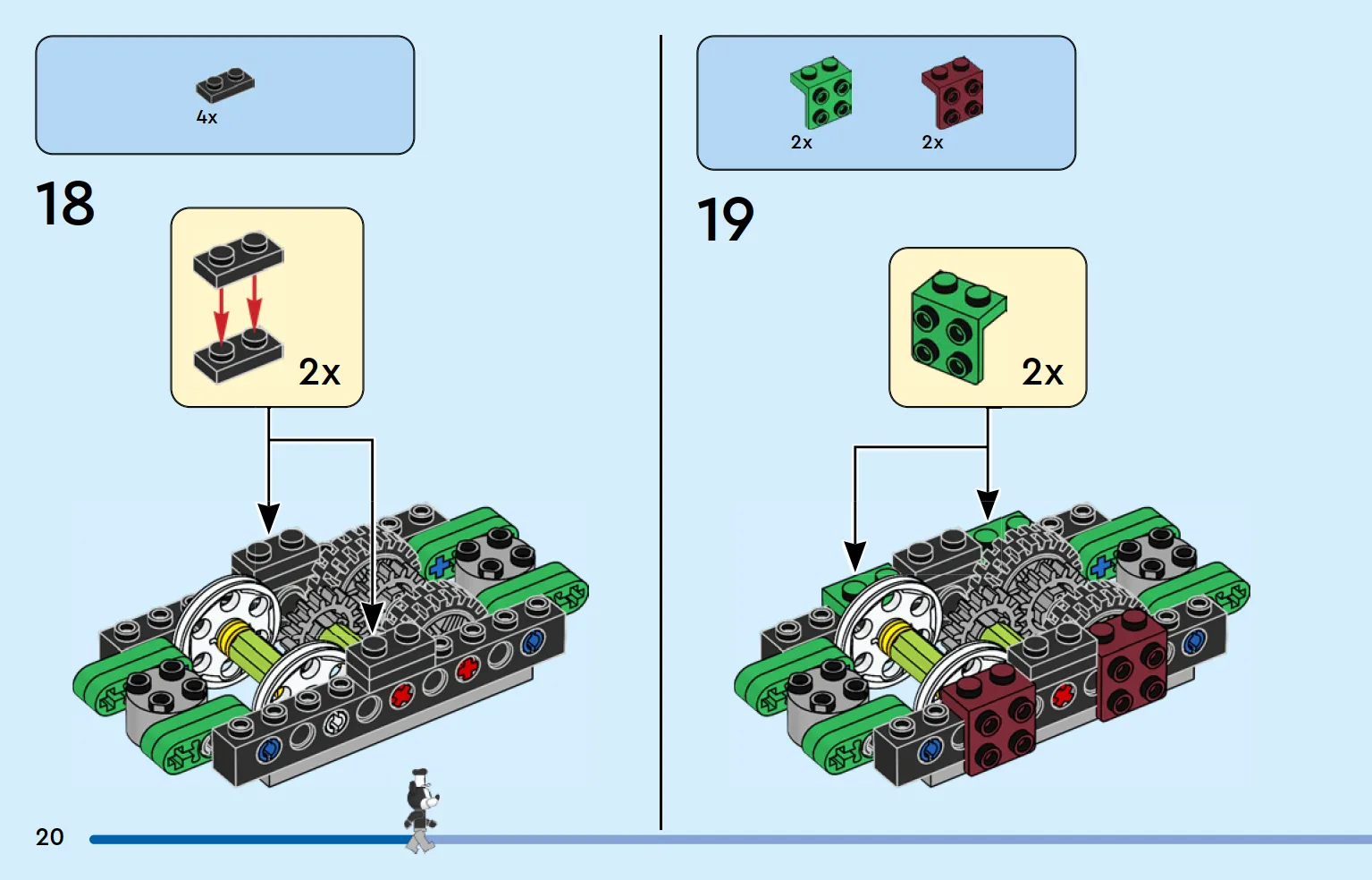 4x

18

2x

2x 2x

19

2x

20