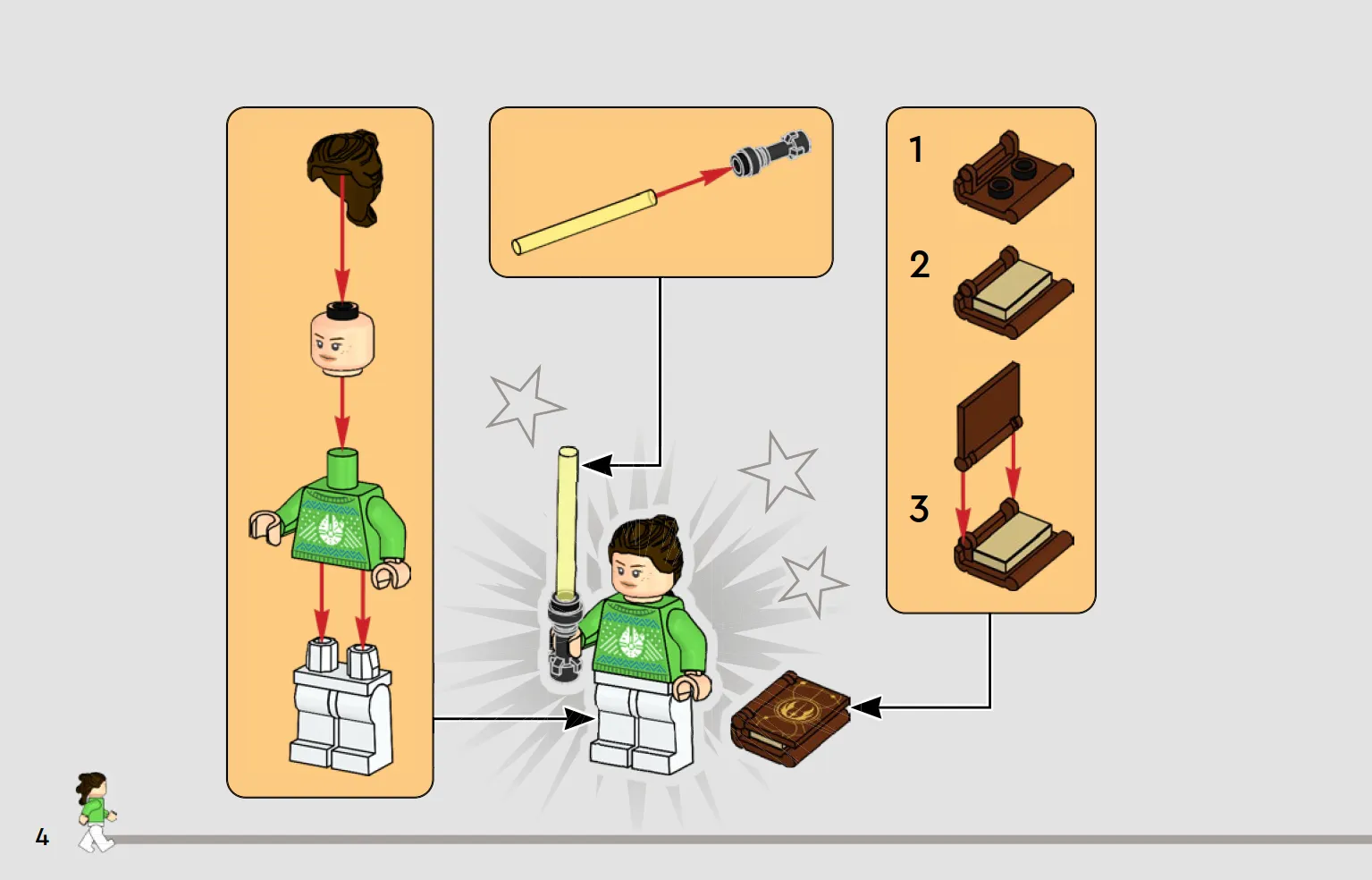 1

2

3

4