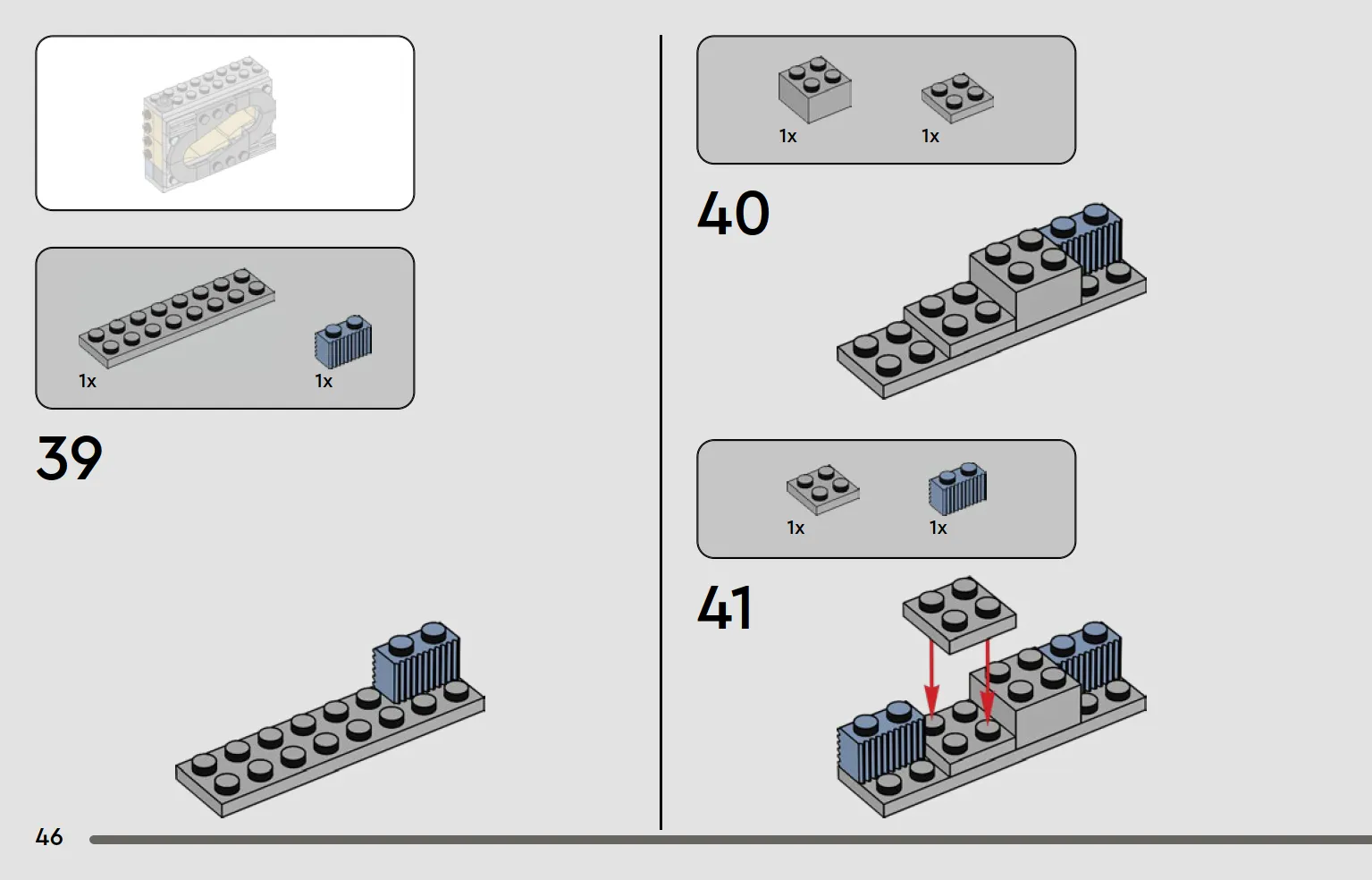 1x

1x

39

1x

1x

40

1x

1x

41

46