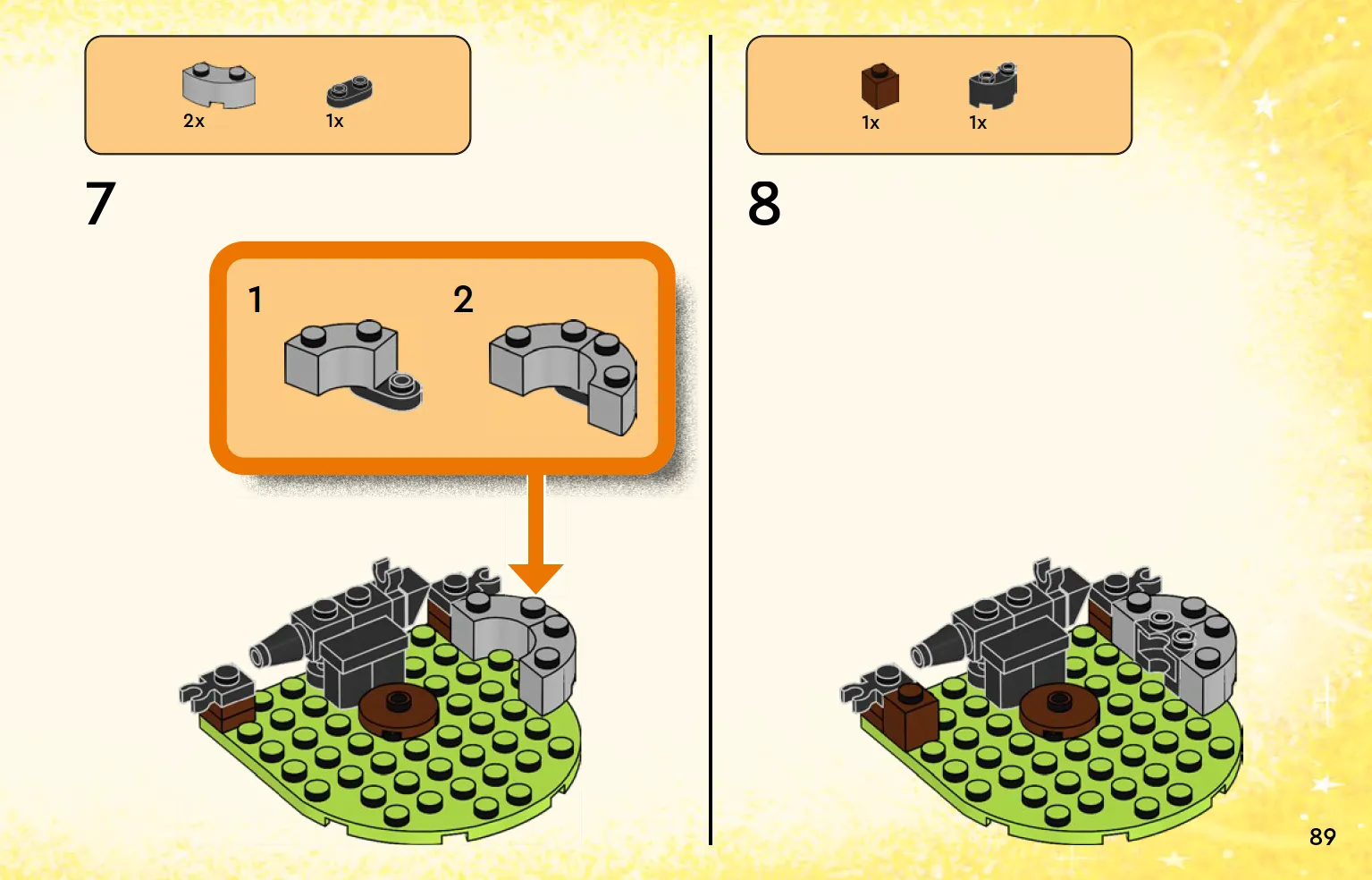 2x 1x

7

1 2

1x 1x

8

89