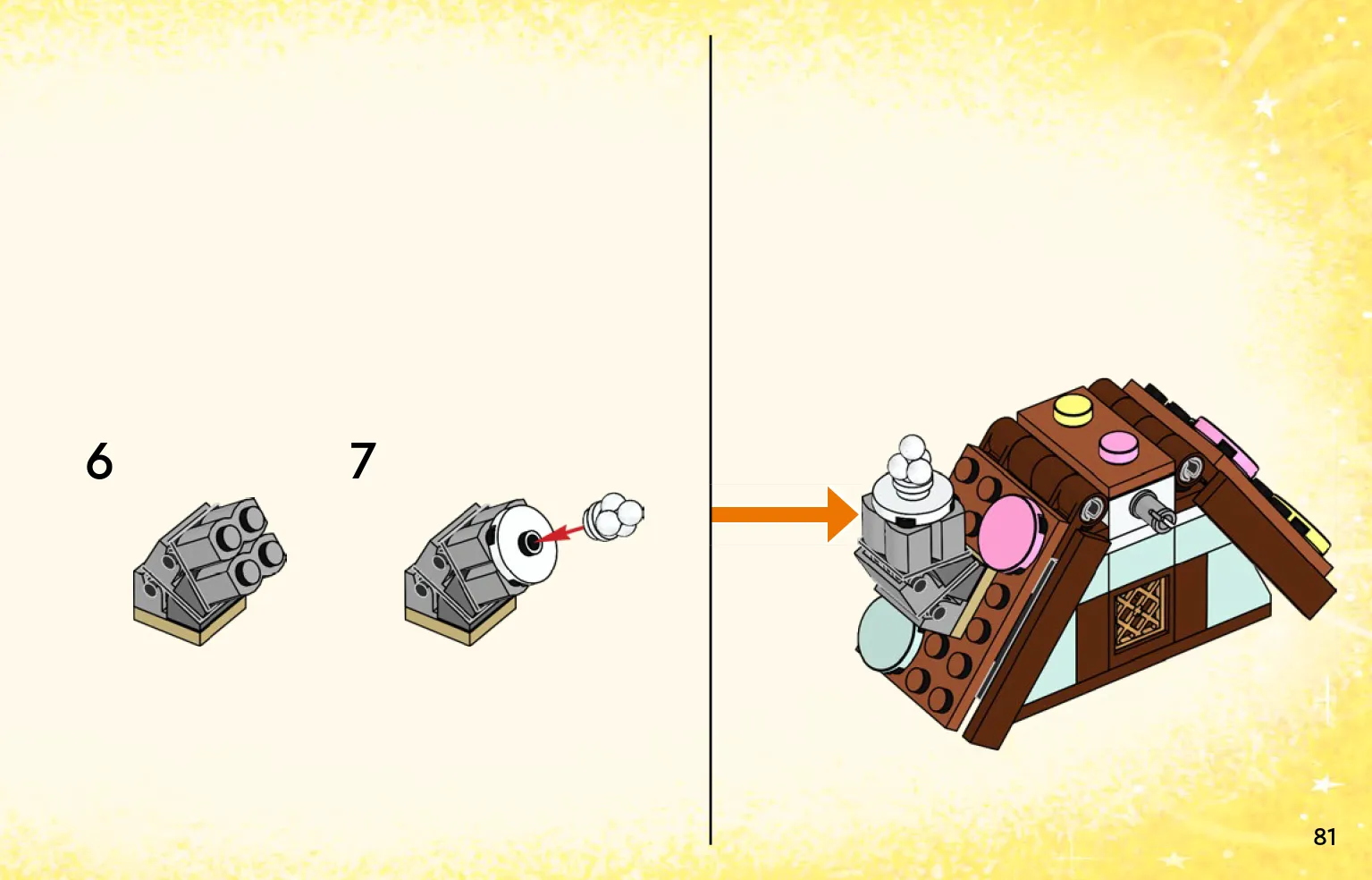 6

7

81