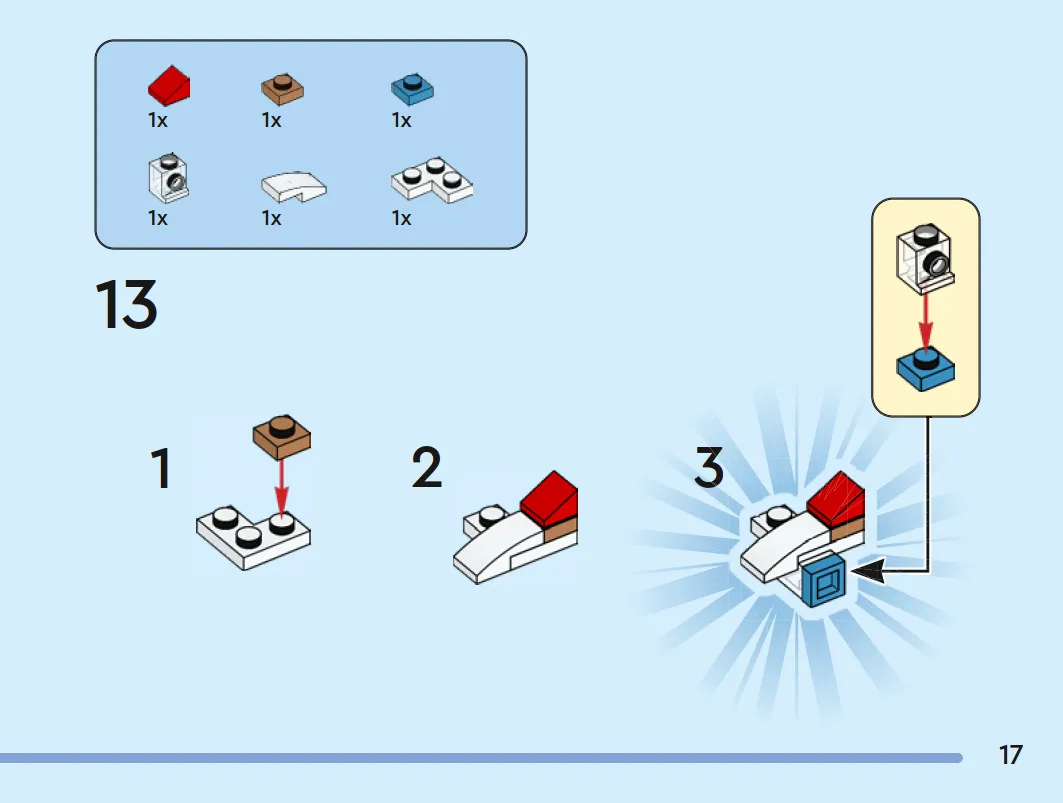 1x 1x 1x

1x 1x 1x

13

1

2

3

17