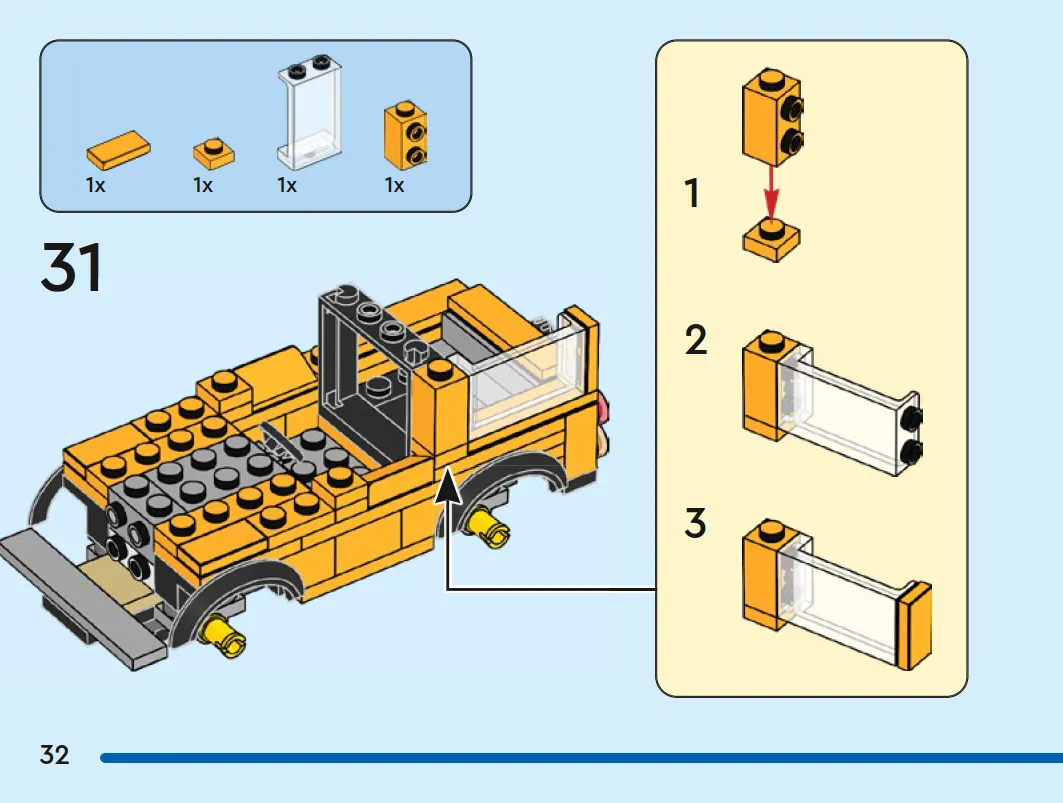 1x 1x 1x 1x

31

1

2

3

32