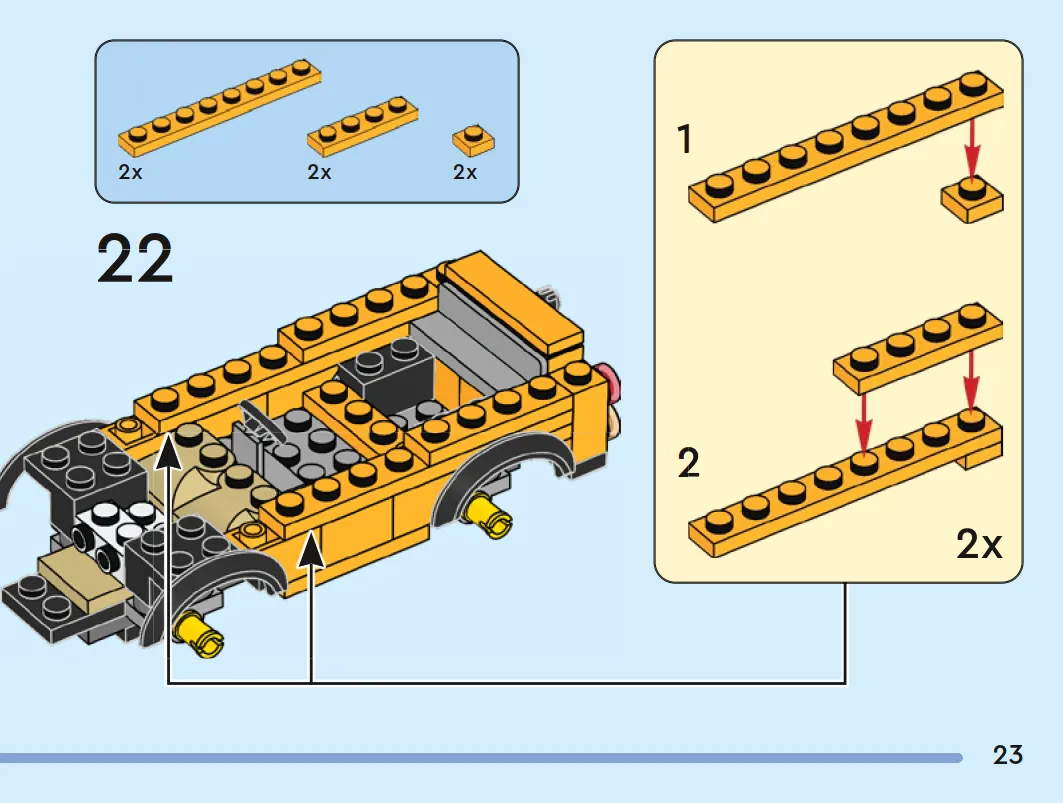 2x
2x
2x

22

1

2

2x

23